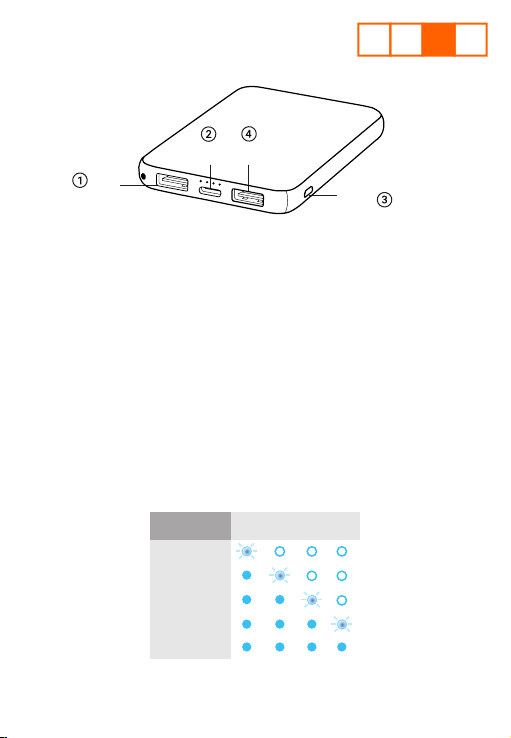 ②
④
①
③