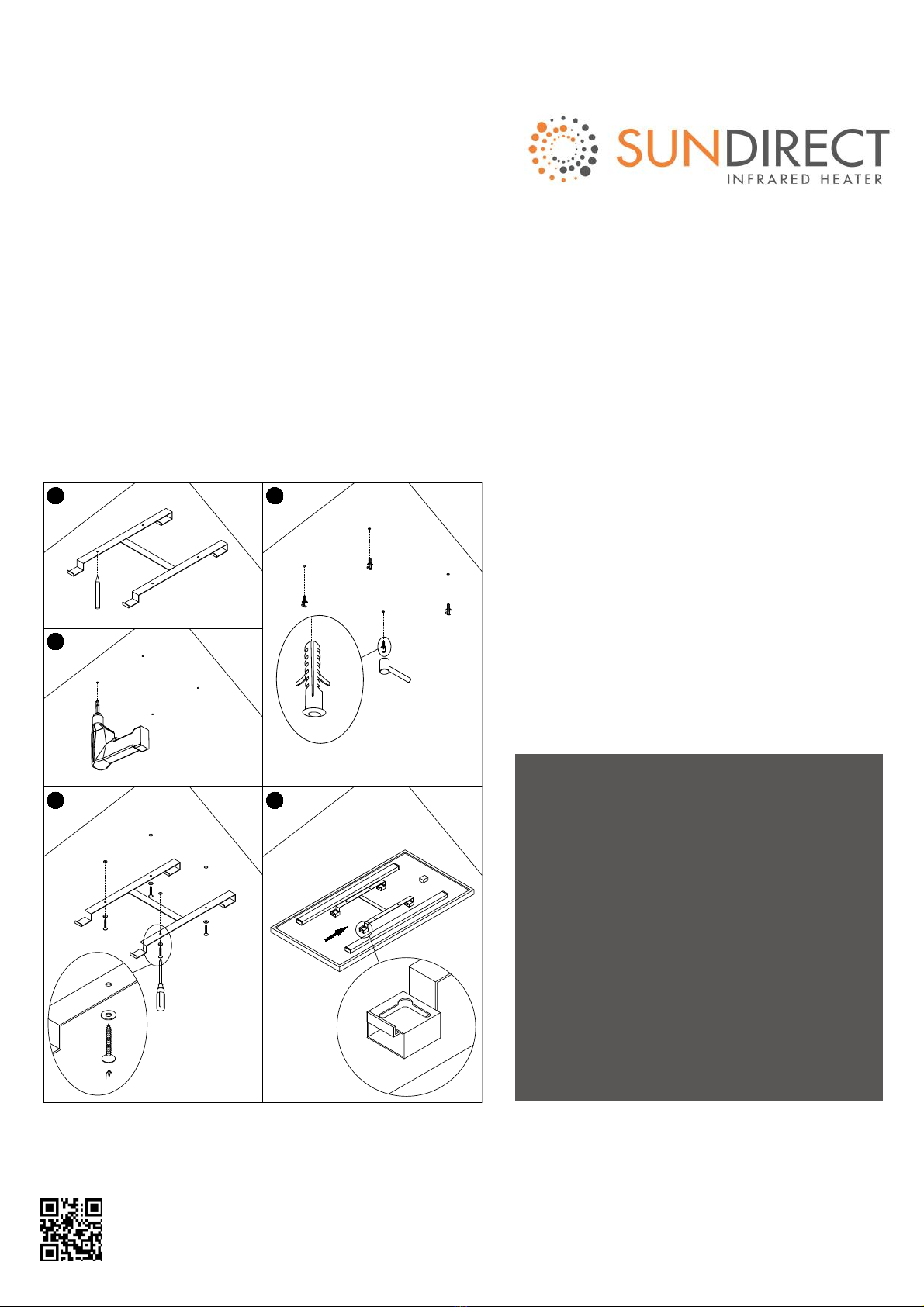 SUNDIRECT
INFRARED HEATER