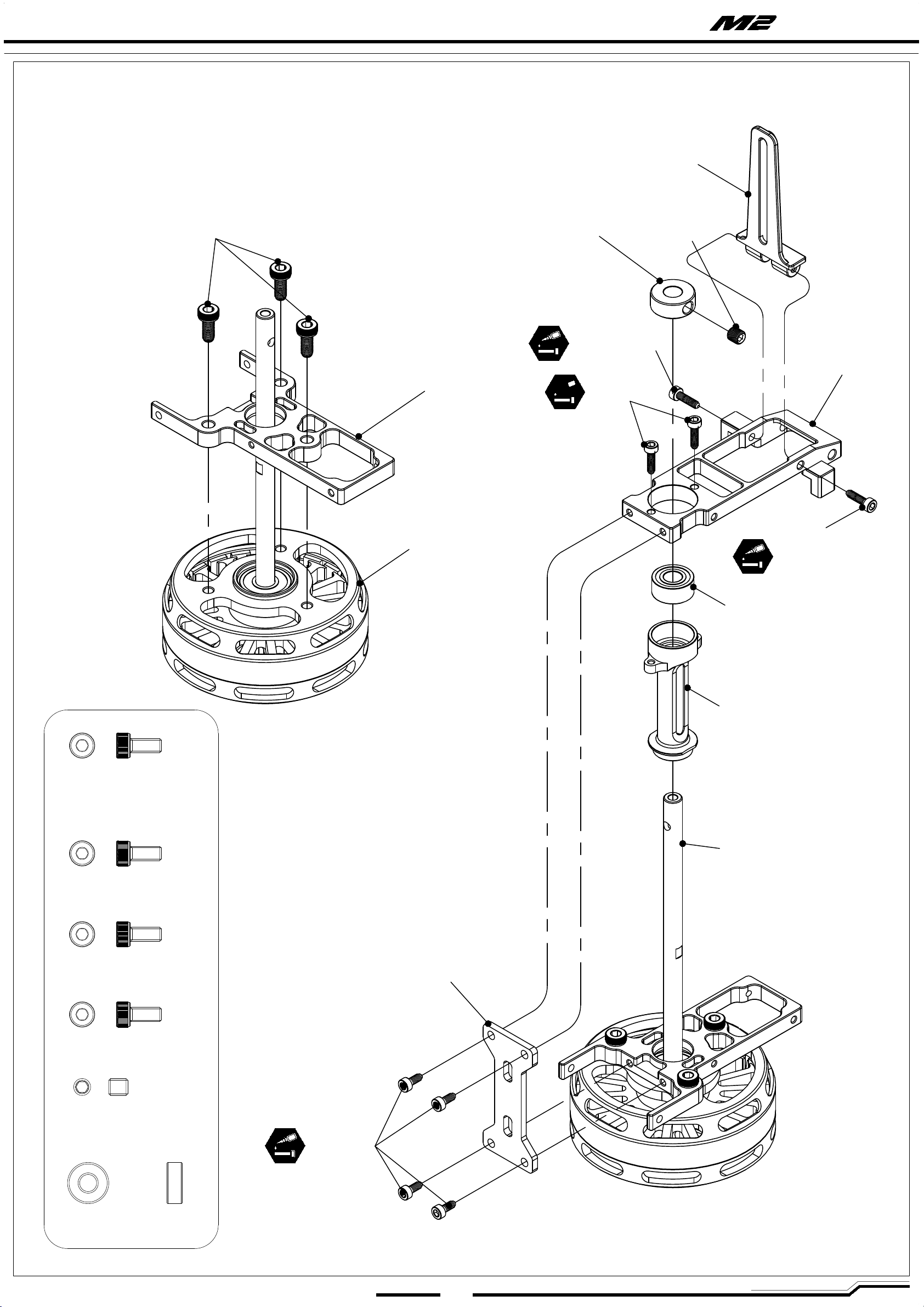 M2