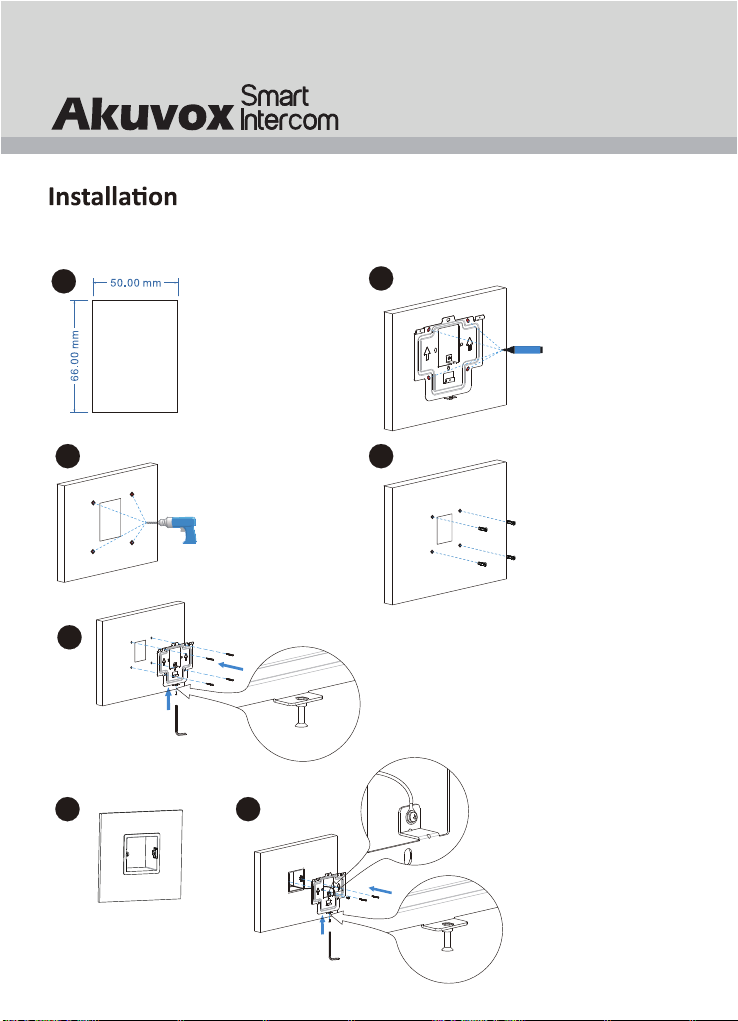 Akuvox Smart Intercom

Installation

50.00 mm

66.00 mm