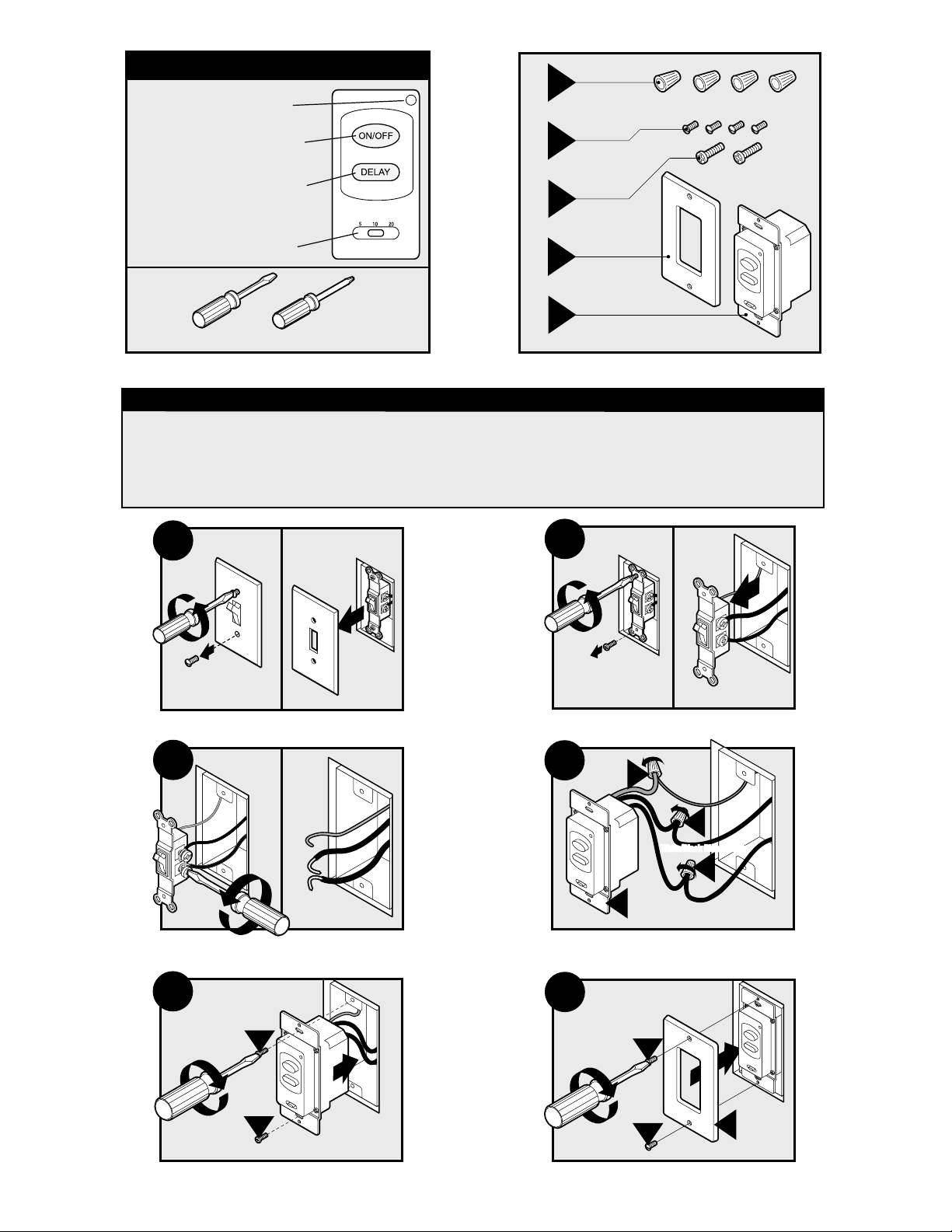 ON/OFF
DELAY
5 10 20