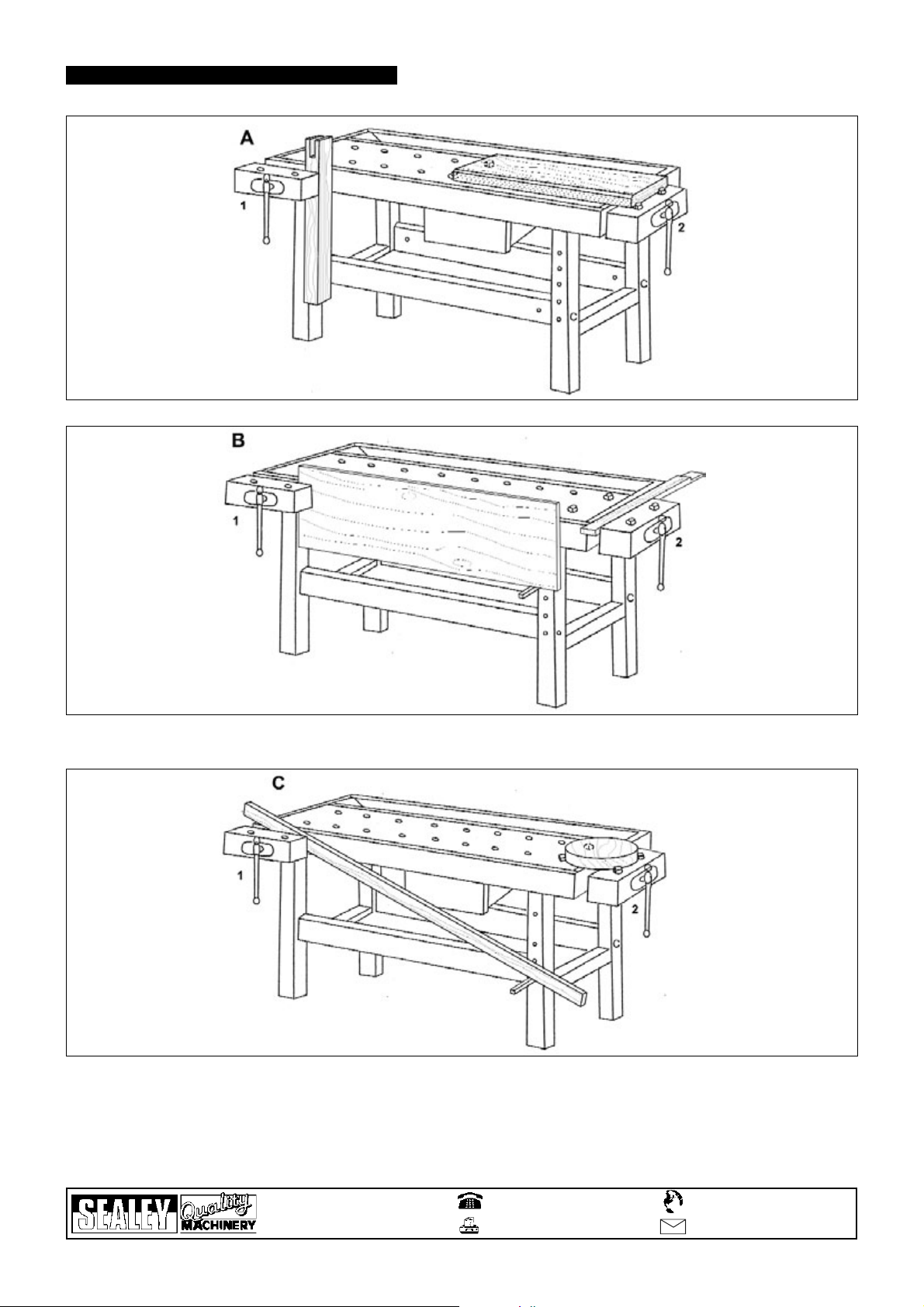 A

1

2

B

1

2

C

1

2

SEALEY Quality MACHINERY