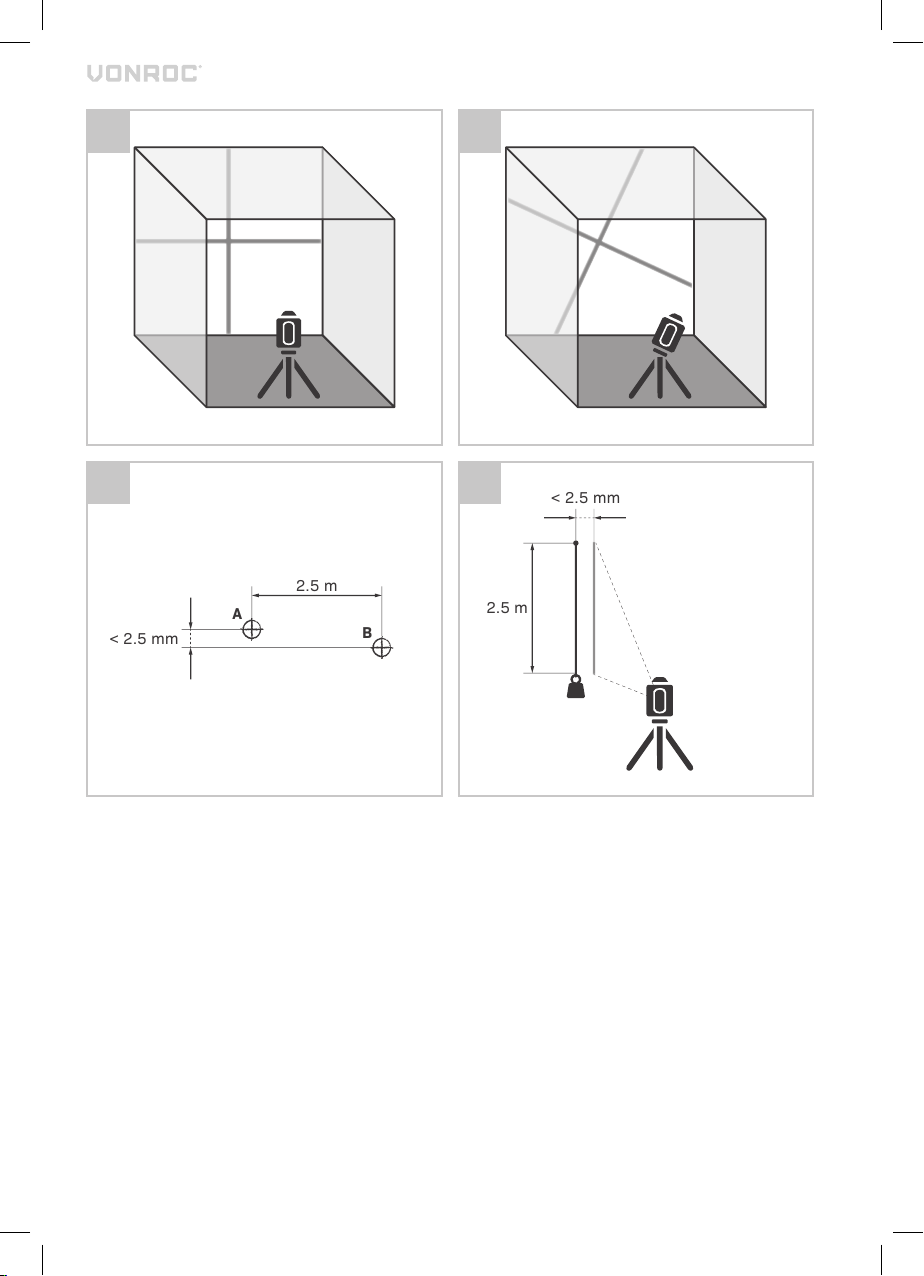 VONROC

2.5 m

A

B

< 2.5 mm

< 2.5 mm

2.5 m