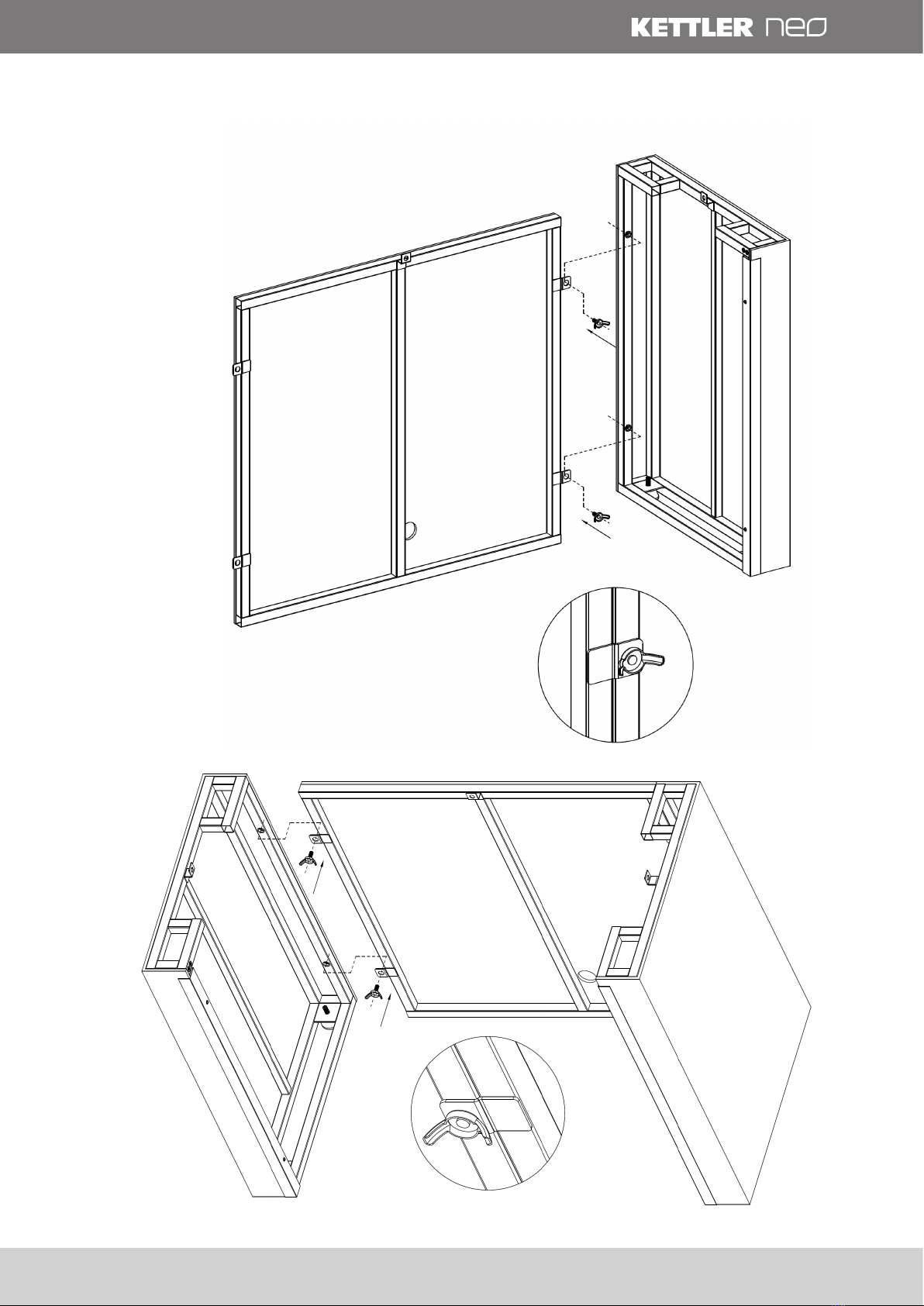 KETTLER neo