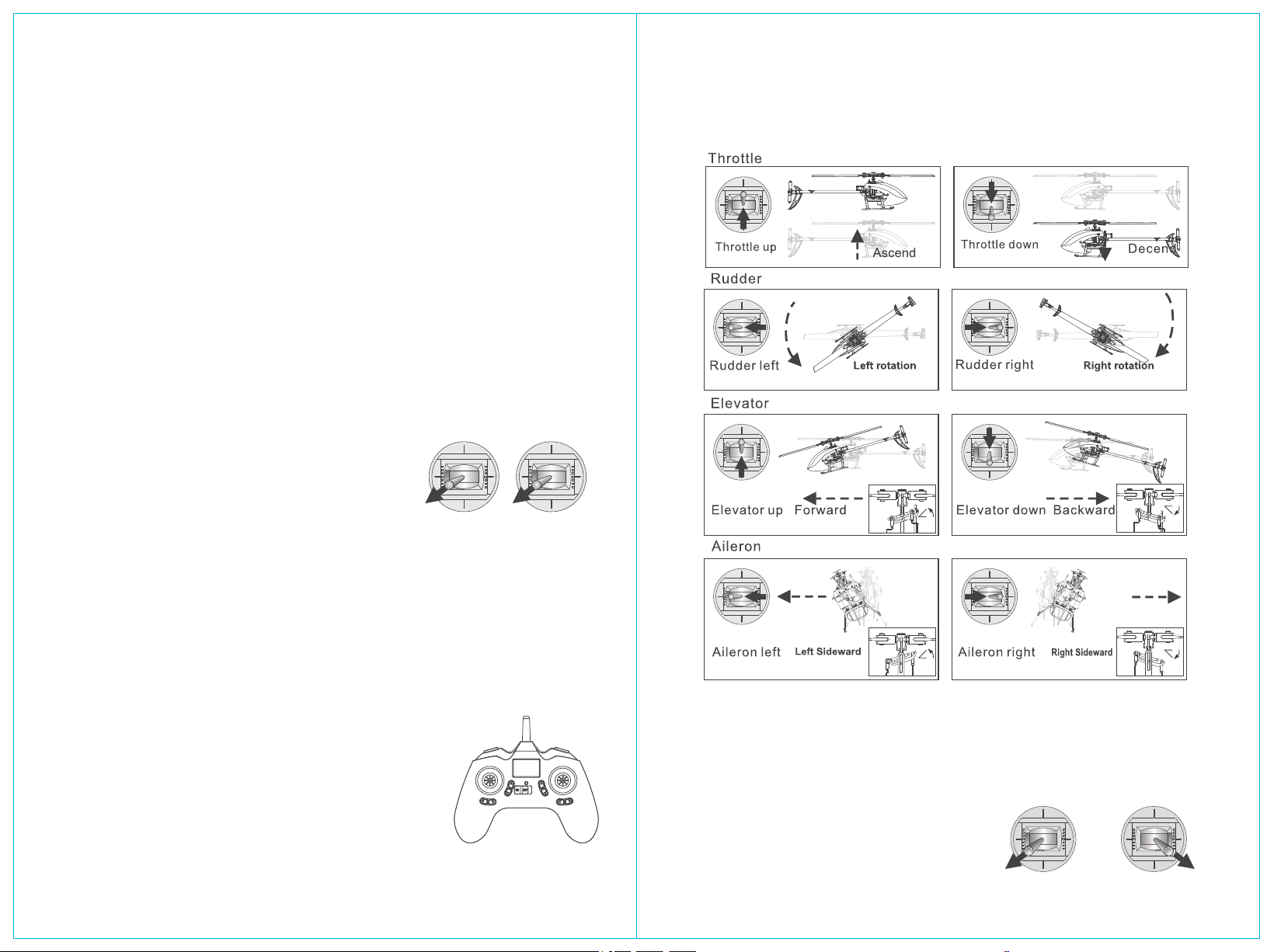 Throttle

Throttle up

Ascend

Throttle down

Decend

Rudder

Rudder left

Left rotation

Rudder right

Right rotation

Elevator

Elevator up

Forward

Elevator down

Backward

Aileron

Aileron left

Left Sideward

Aileron right

Right Sideward