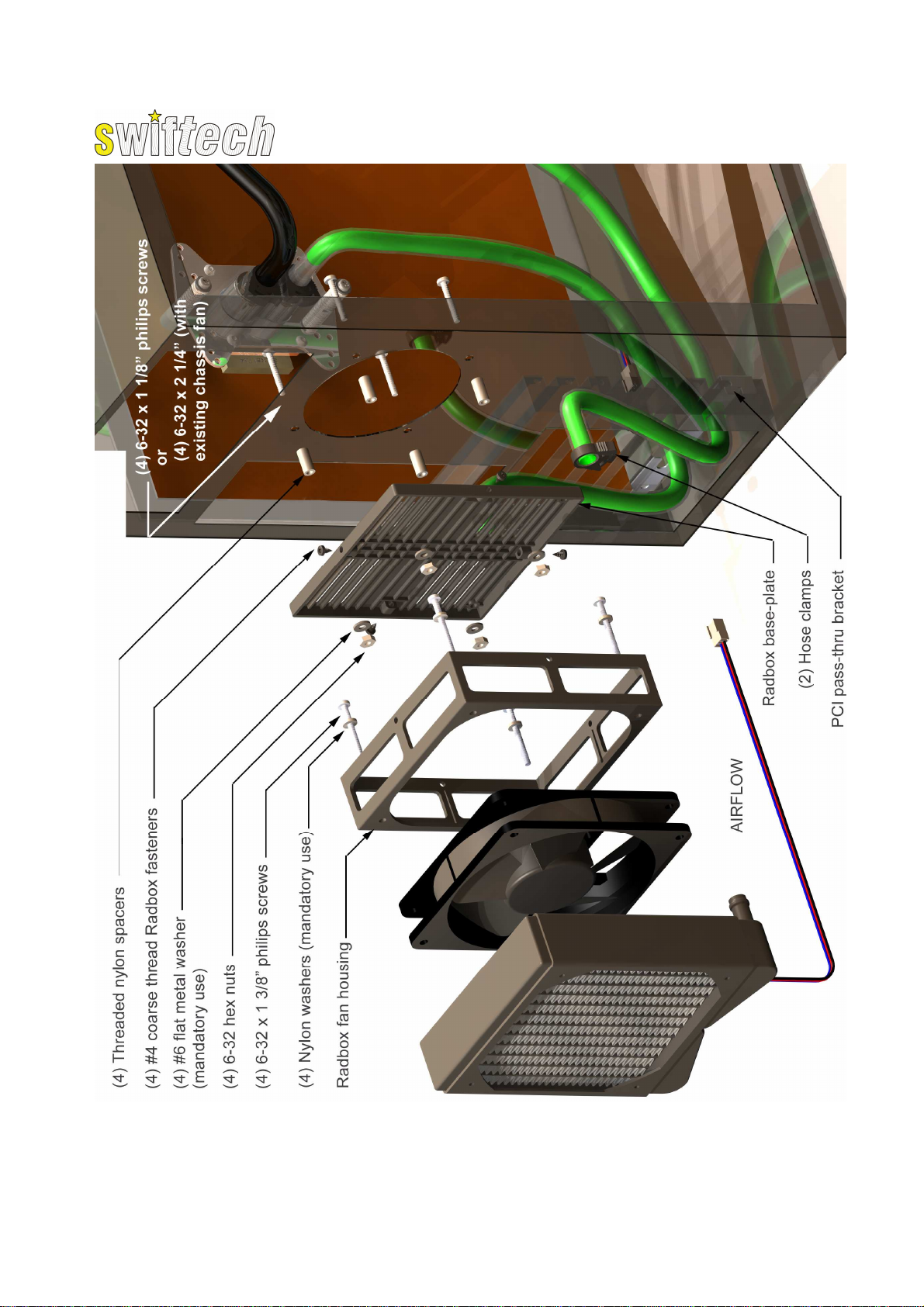 swiftech

(4) 6-32 x 1 1/8" philips screws
or
(4) 6-32 x 2 1/4" (with existing chassis fan)

(4) Threaded nylon spacers

(4) #4 coarse thread Radbox fasteners

(4) #6 flat metal washer (mandatory use)

(4) 6-32 hex nuts

(4) 6-32 x 1 3/8" philips screws

(4) Nylon washers (mandatory use)

Radbox fan housing

AIRFLOW

Radbox base-plate

(2) Hose clamps

PCI pass-thru bracket