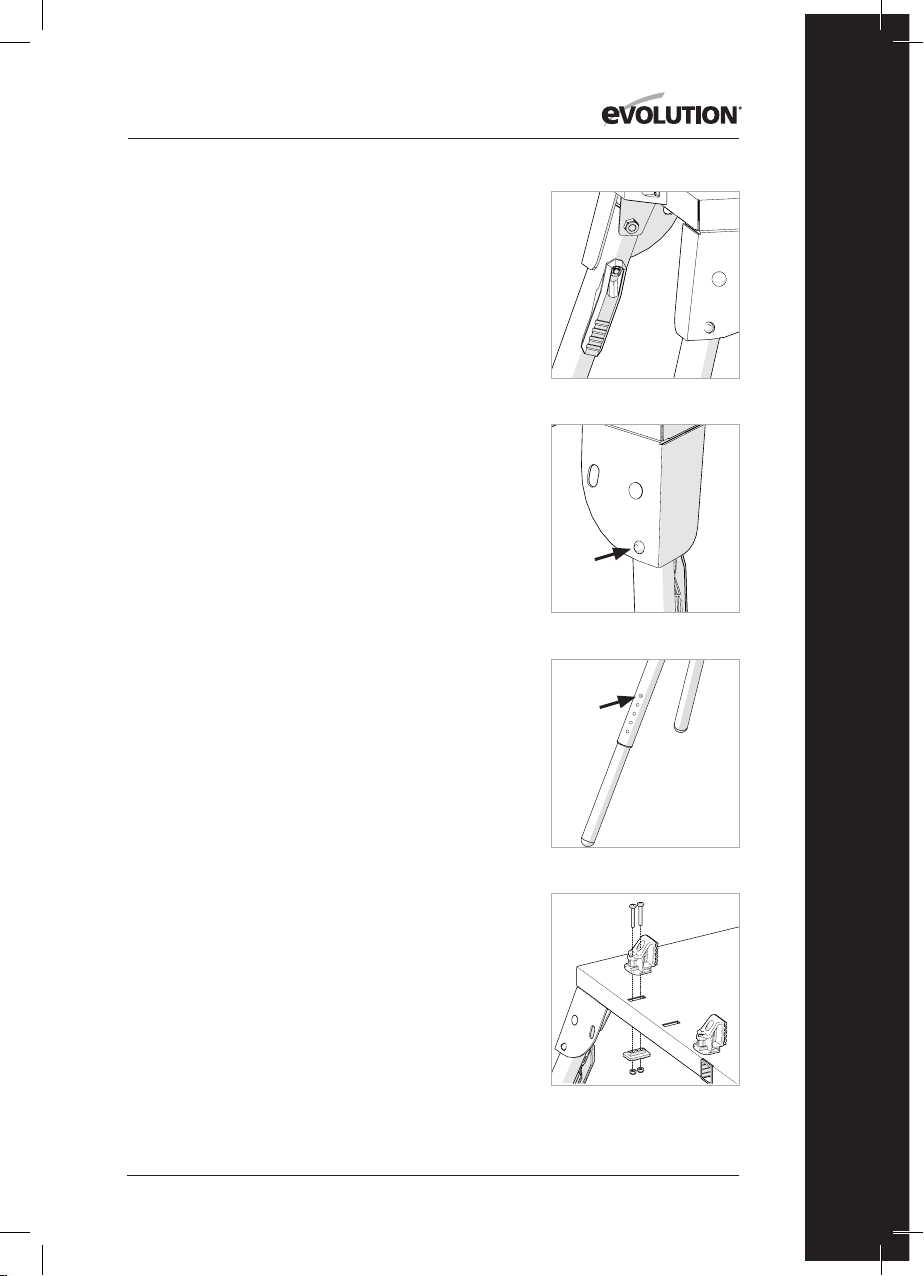 EVOLUTION