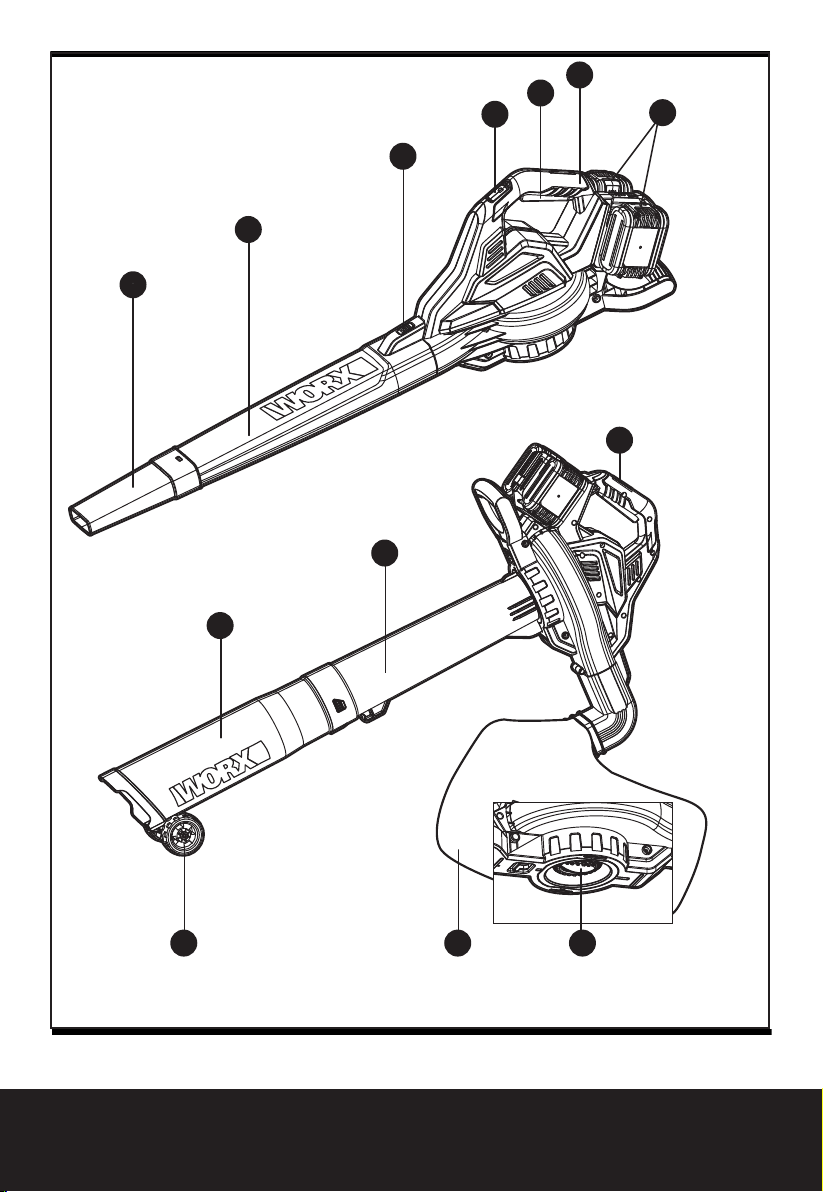 WORX

WORX