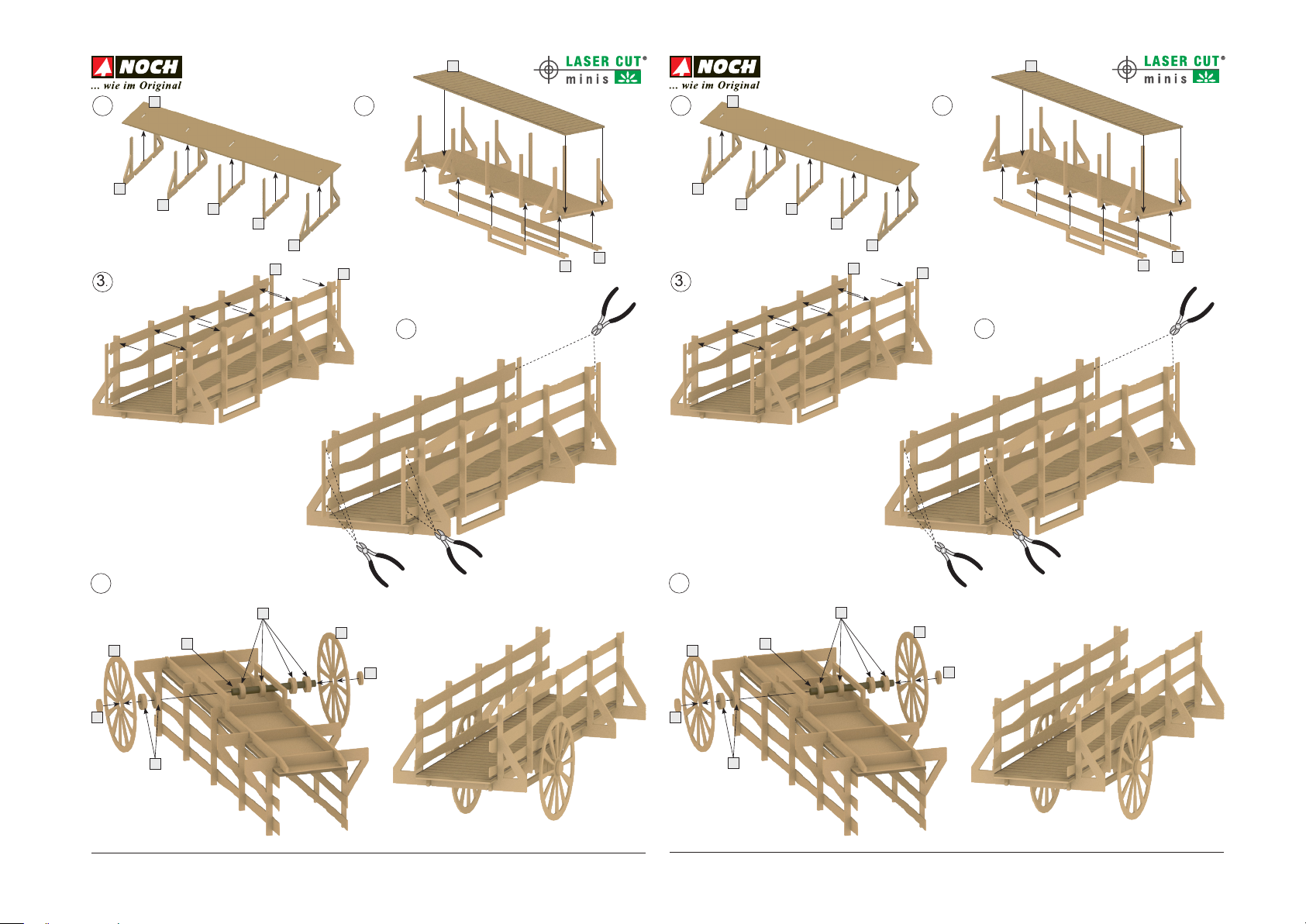 NOCH
... wie im Original

LASER CUT®
minis

3.

NOCH
... wie im Original

LASER CUT®
minis

3.