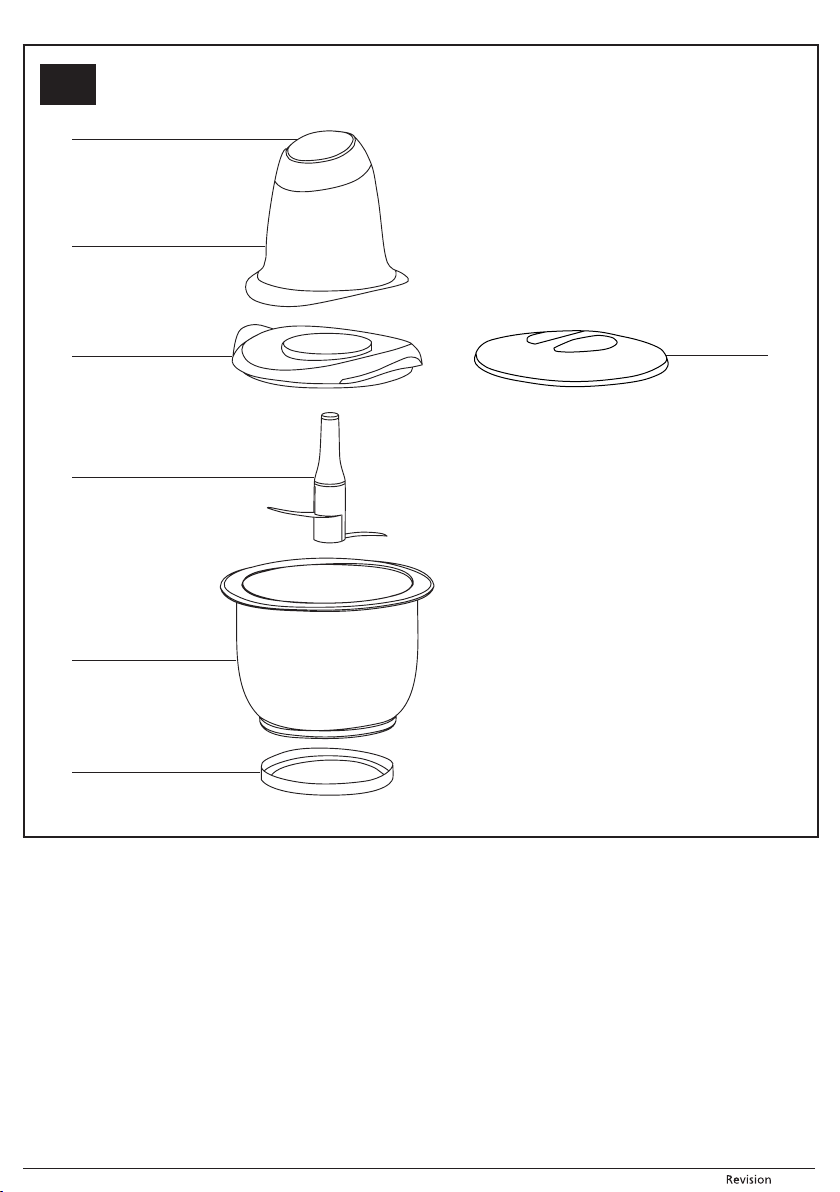 Revision