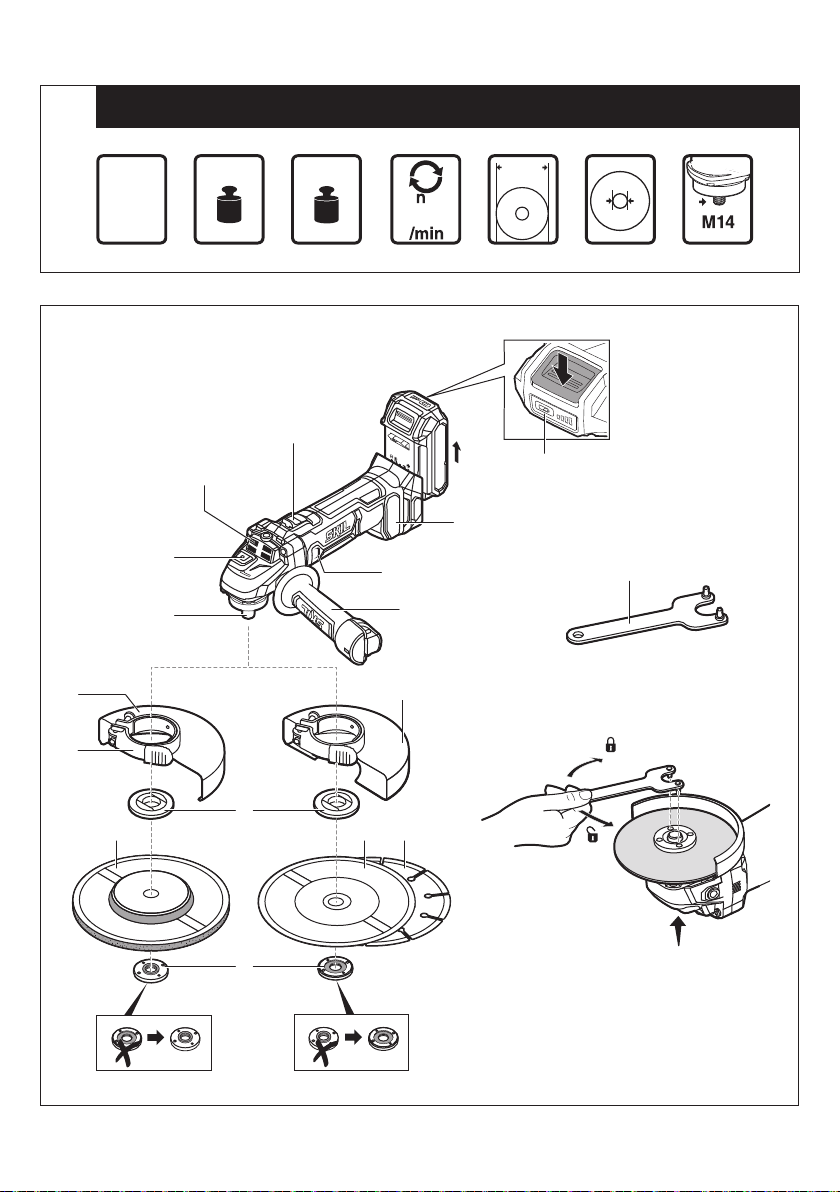 n
/min
M14
SKIL