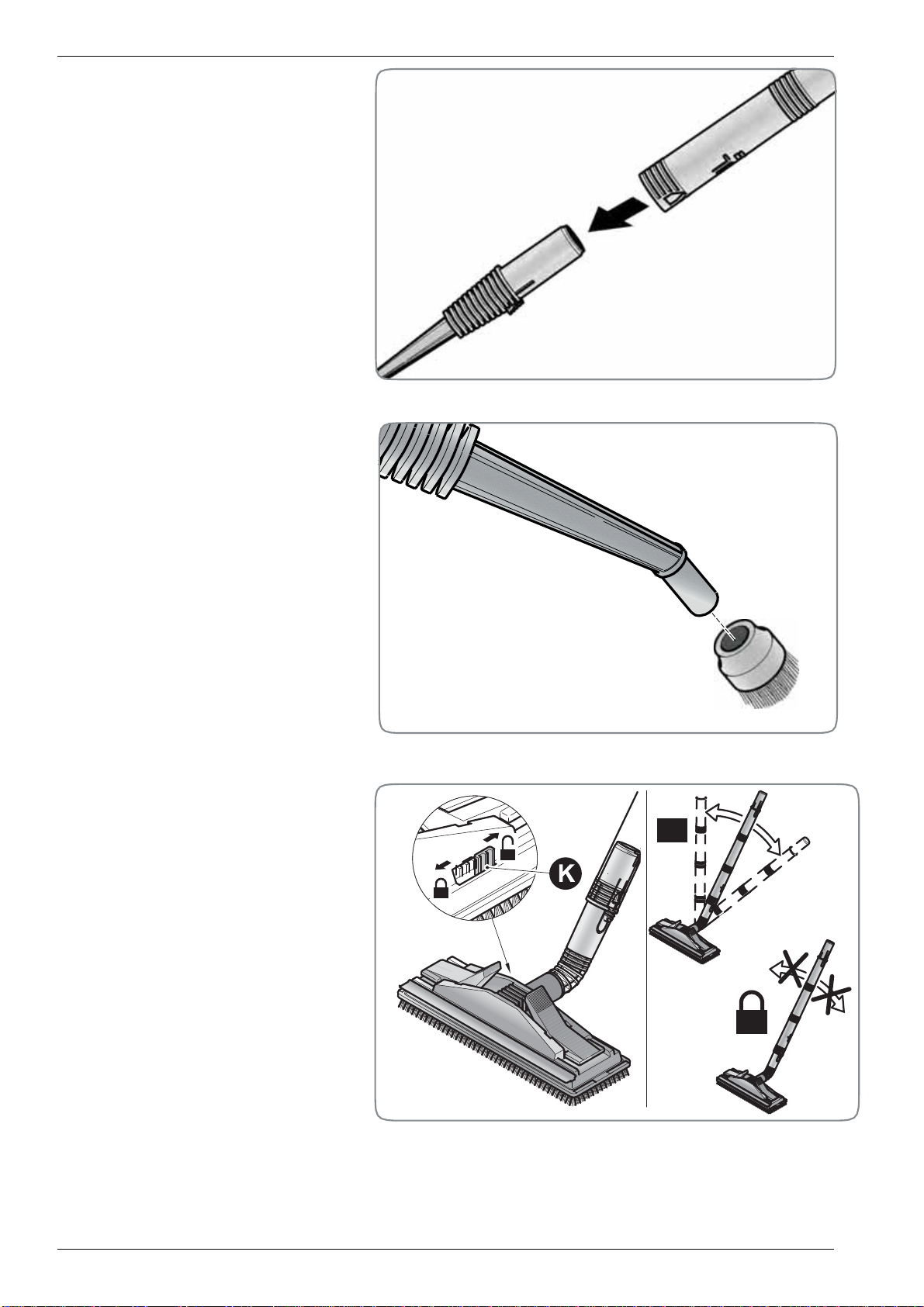 K