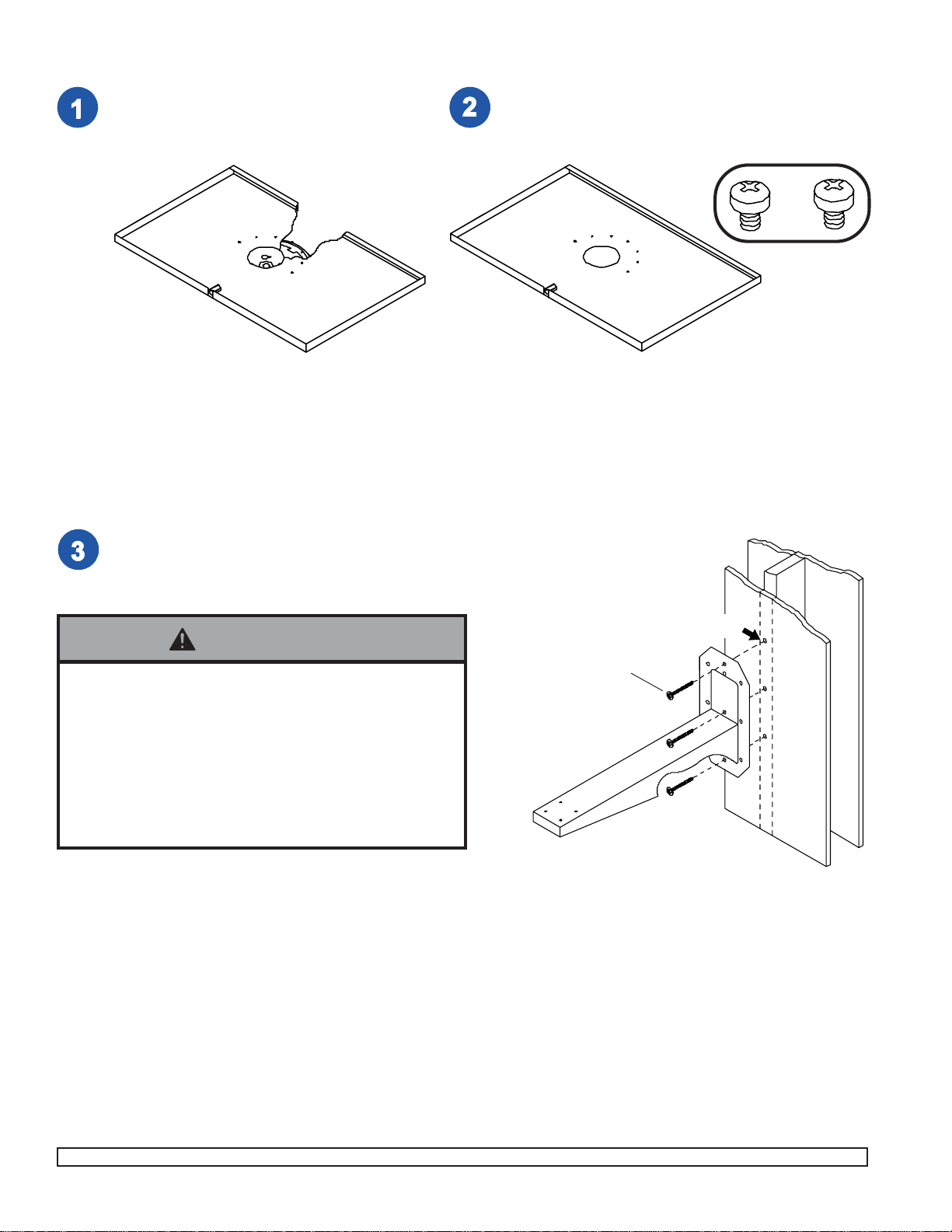 1

2

3