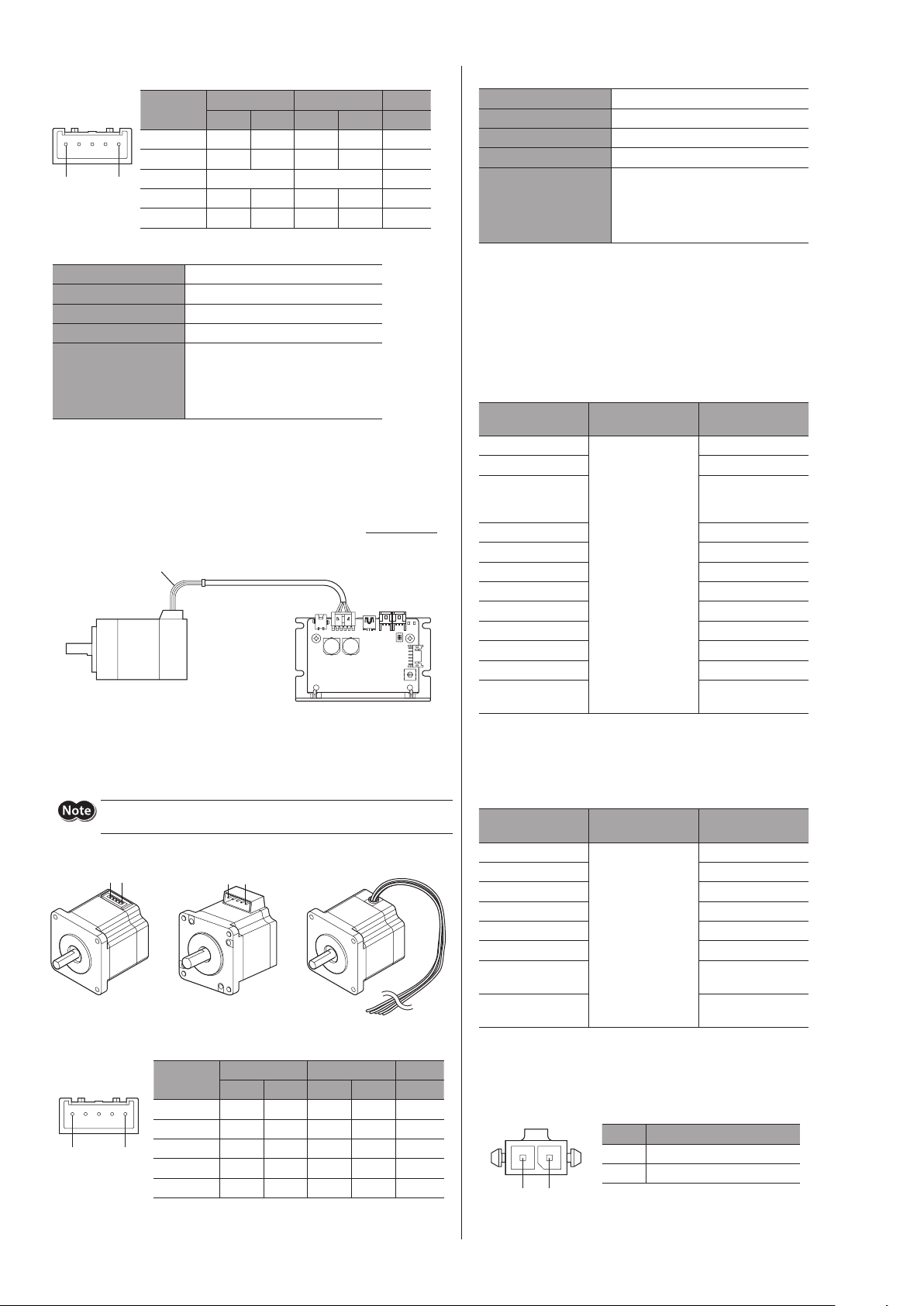 Note