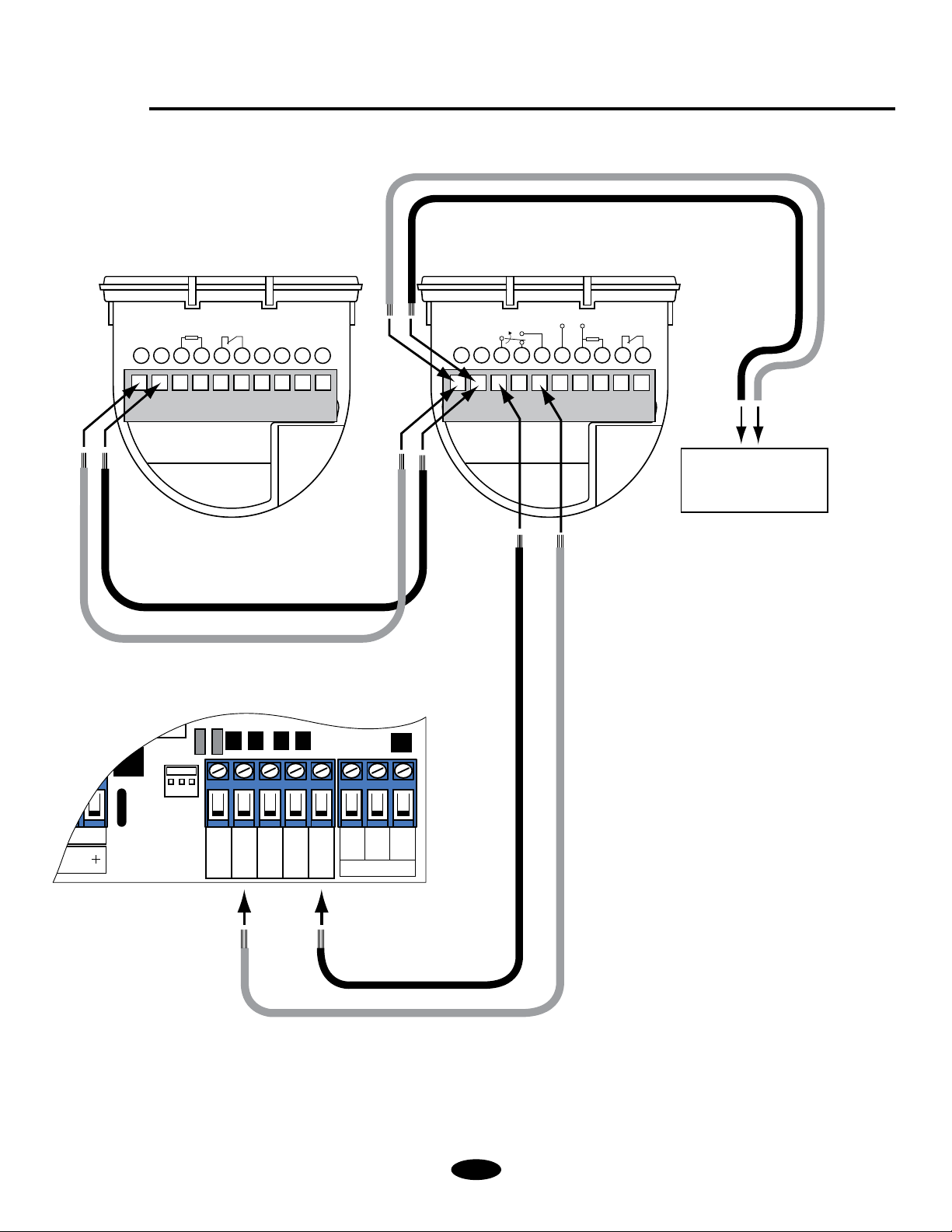 +