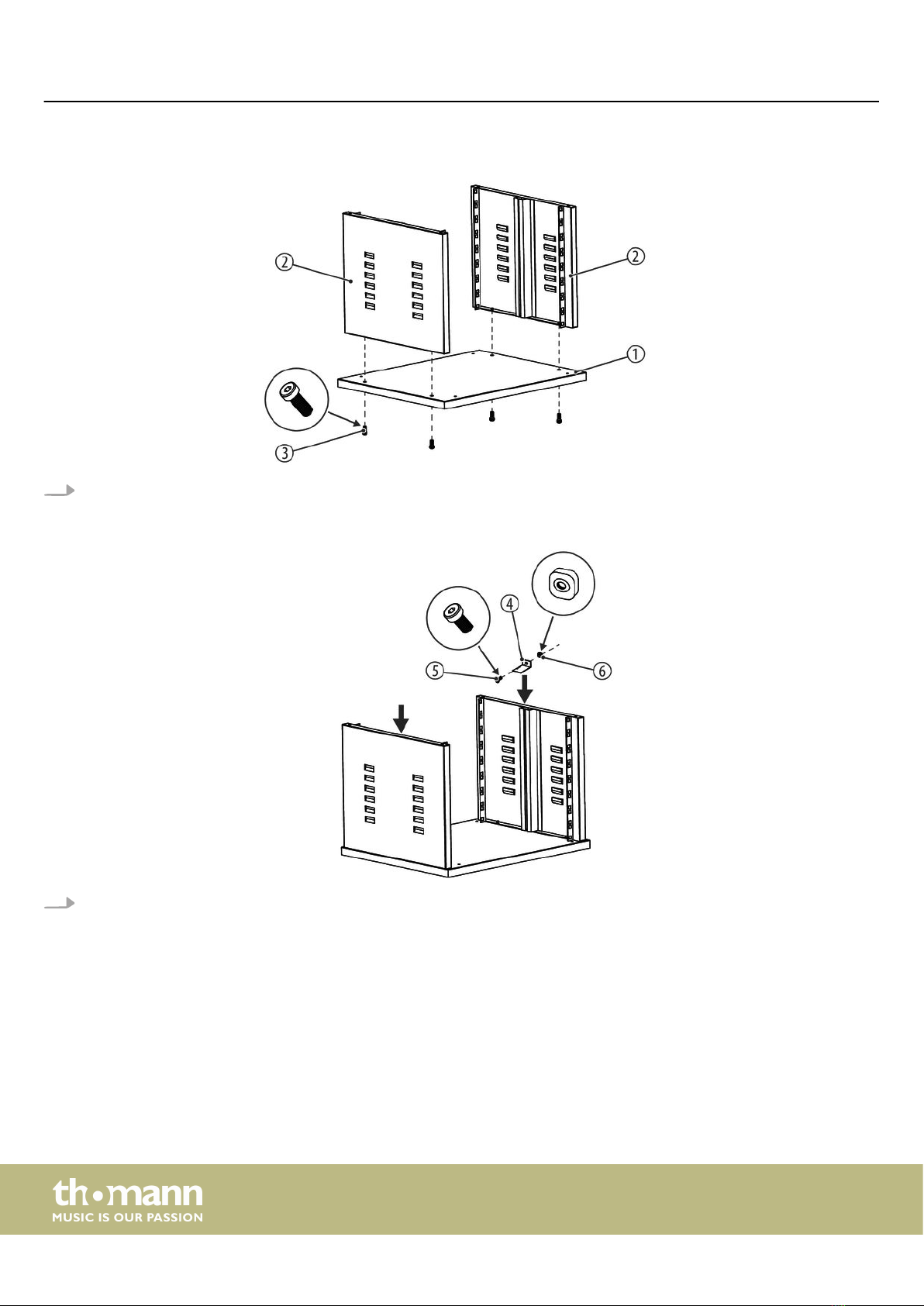 ②
②
①
③

④
⑤
⑥

th•mann
MUSIC IS OUR PASSION