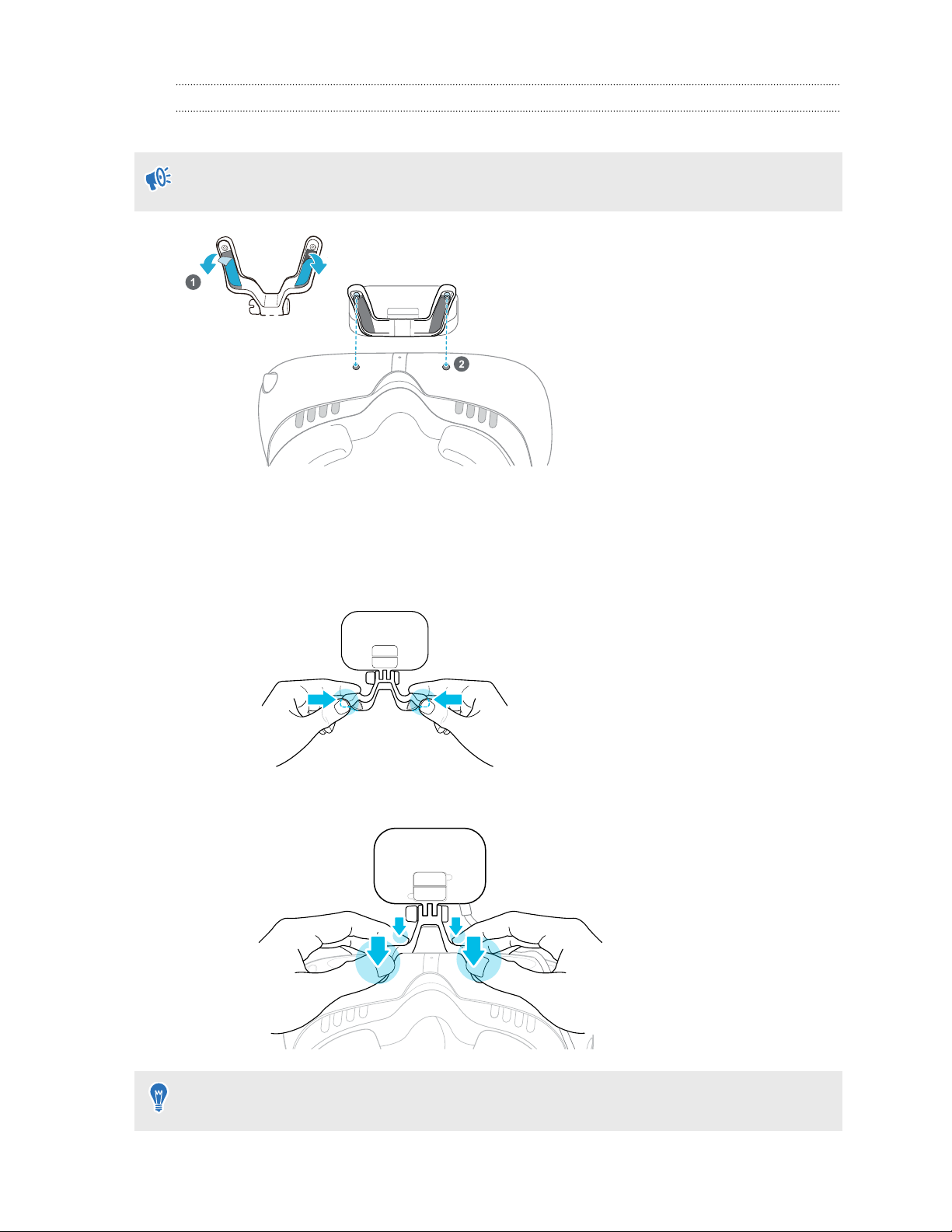 1

2