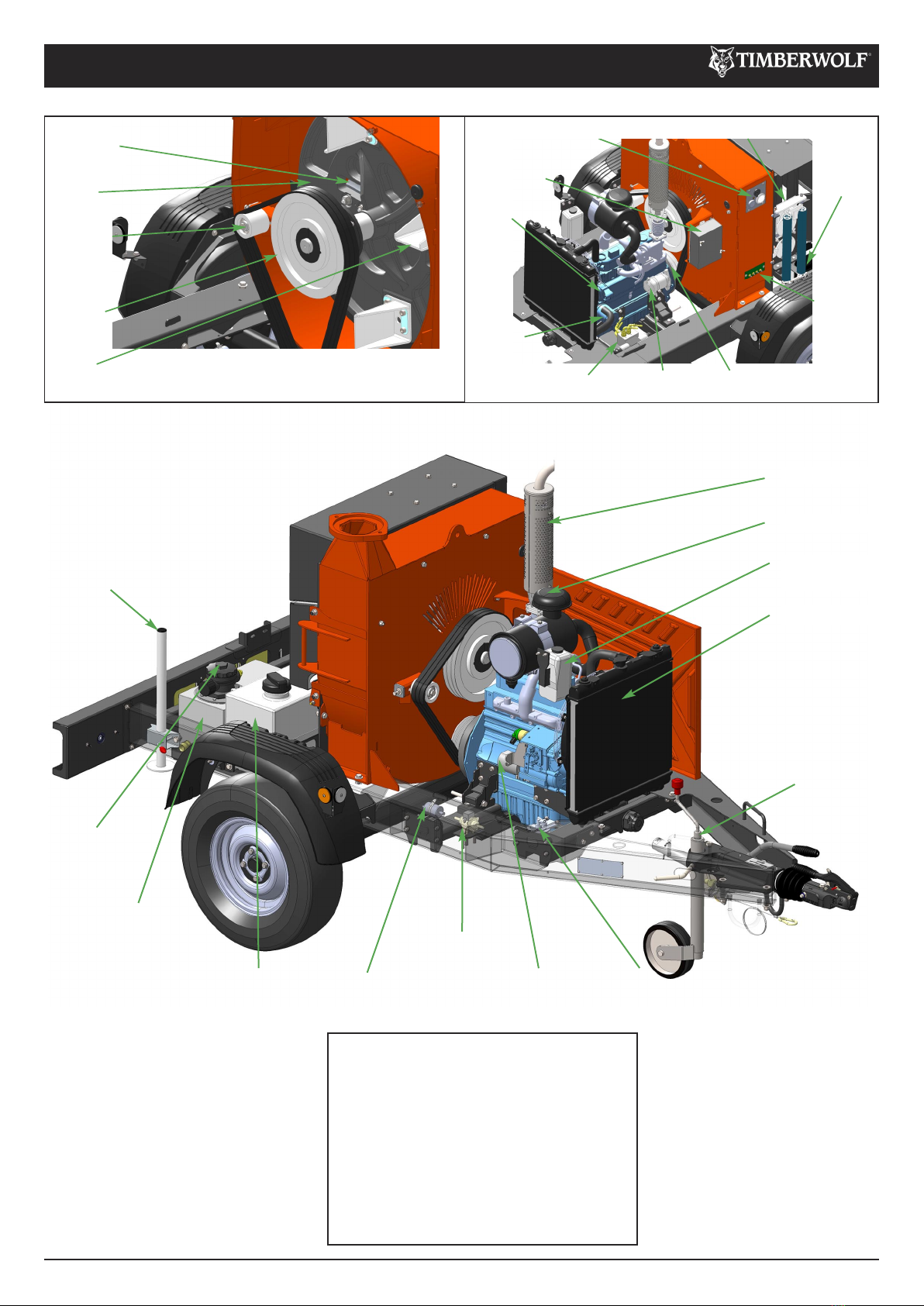 TIMBERWOLF®