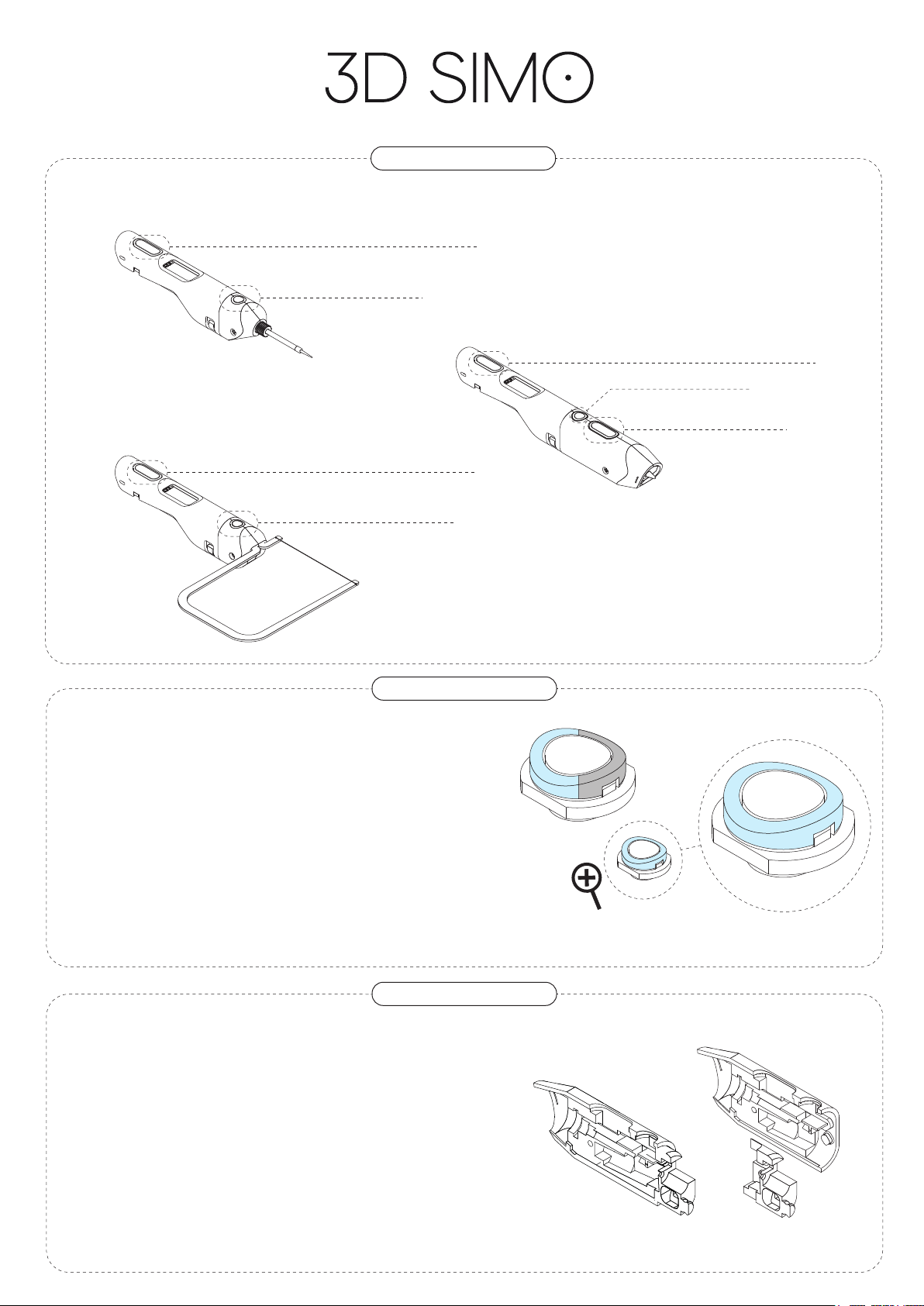 3D SIMO