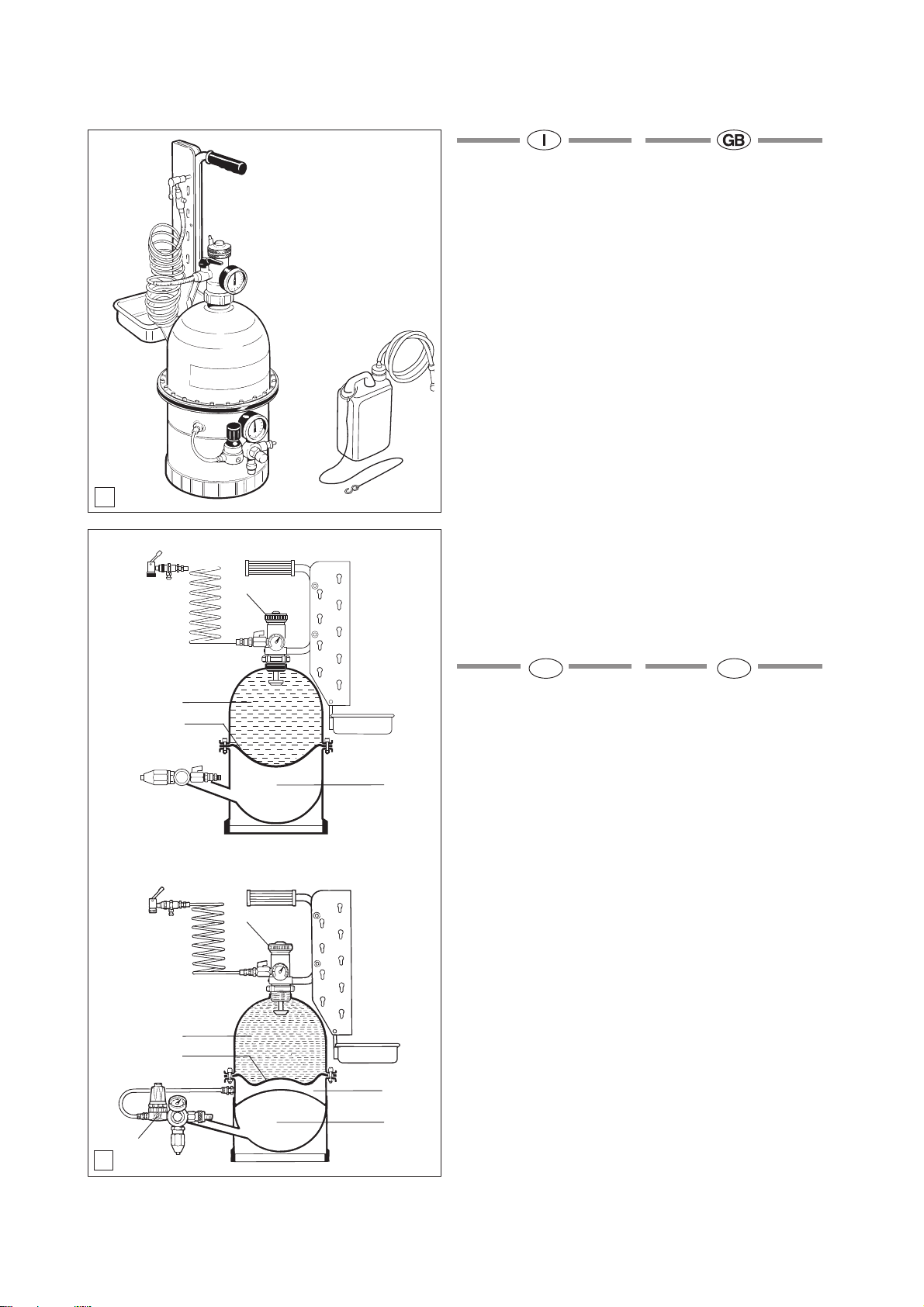 I

GB