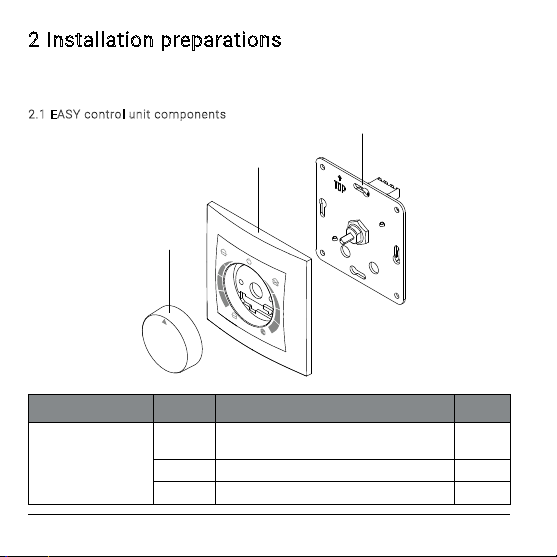 2 Installation preparations

2.1 EASY control unit components

TOP