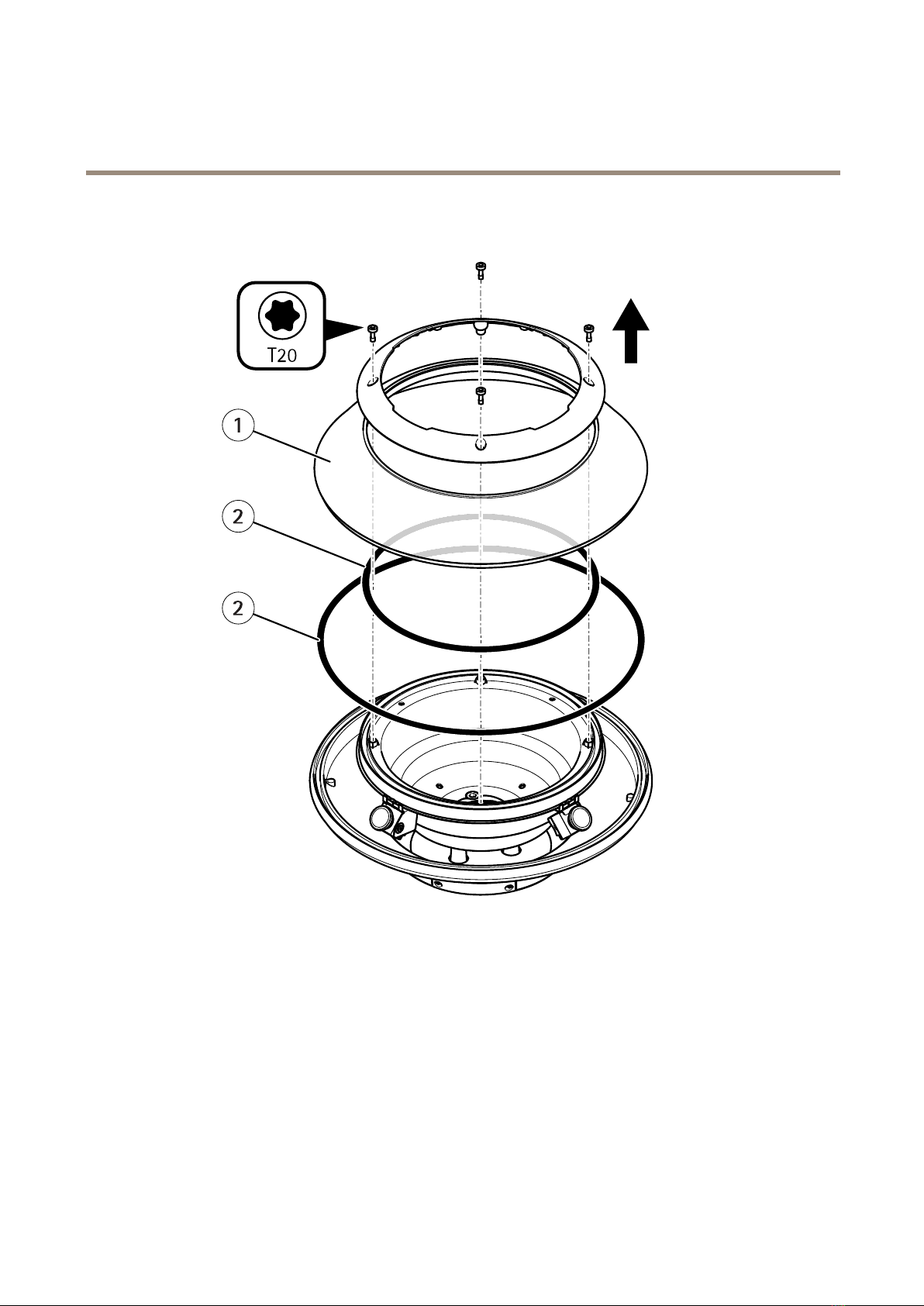 T20

1

2

2