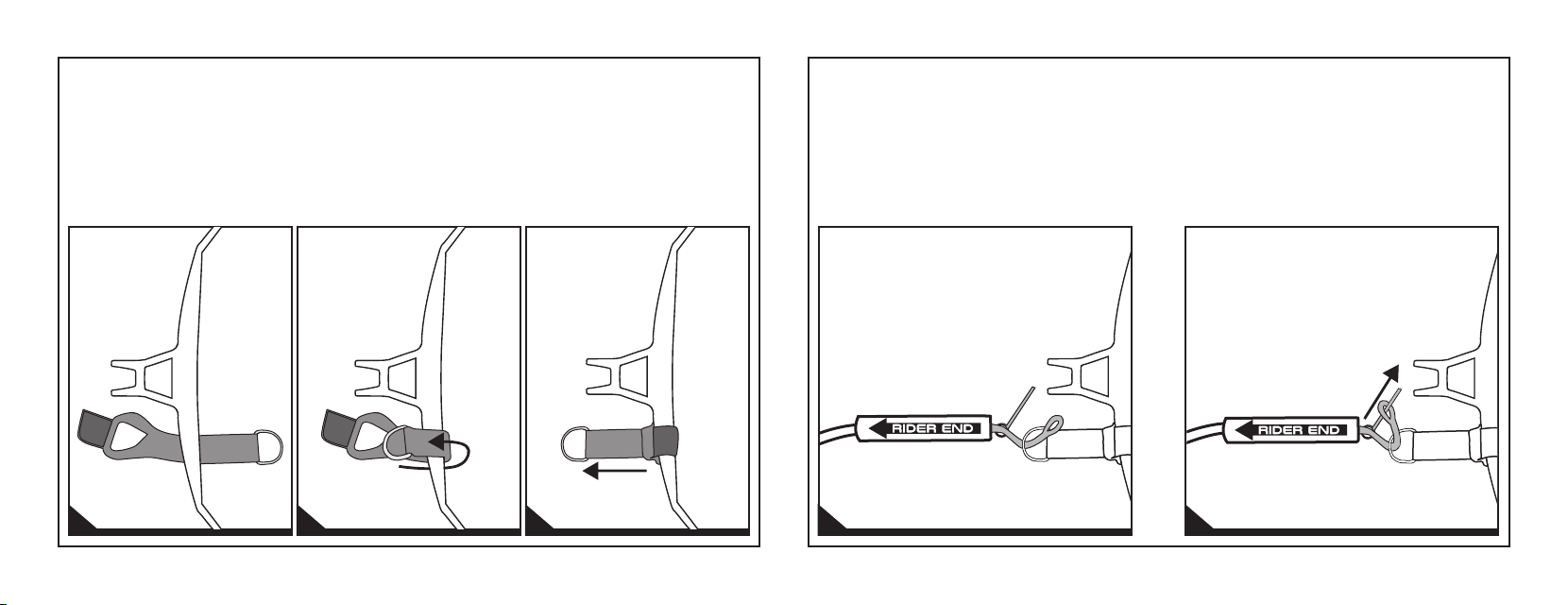 RIDER END

RIDER END