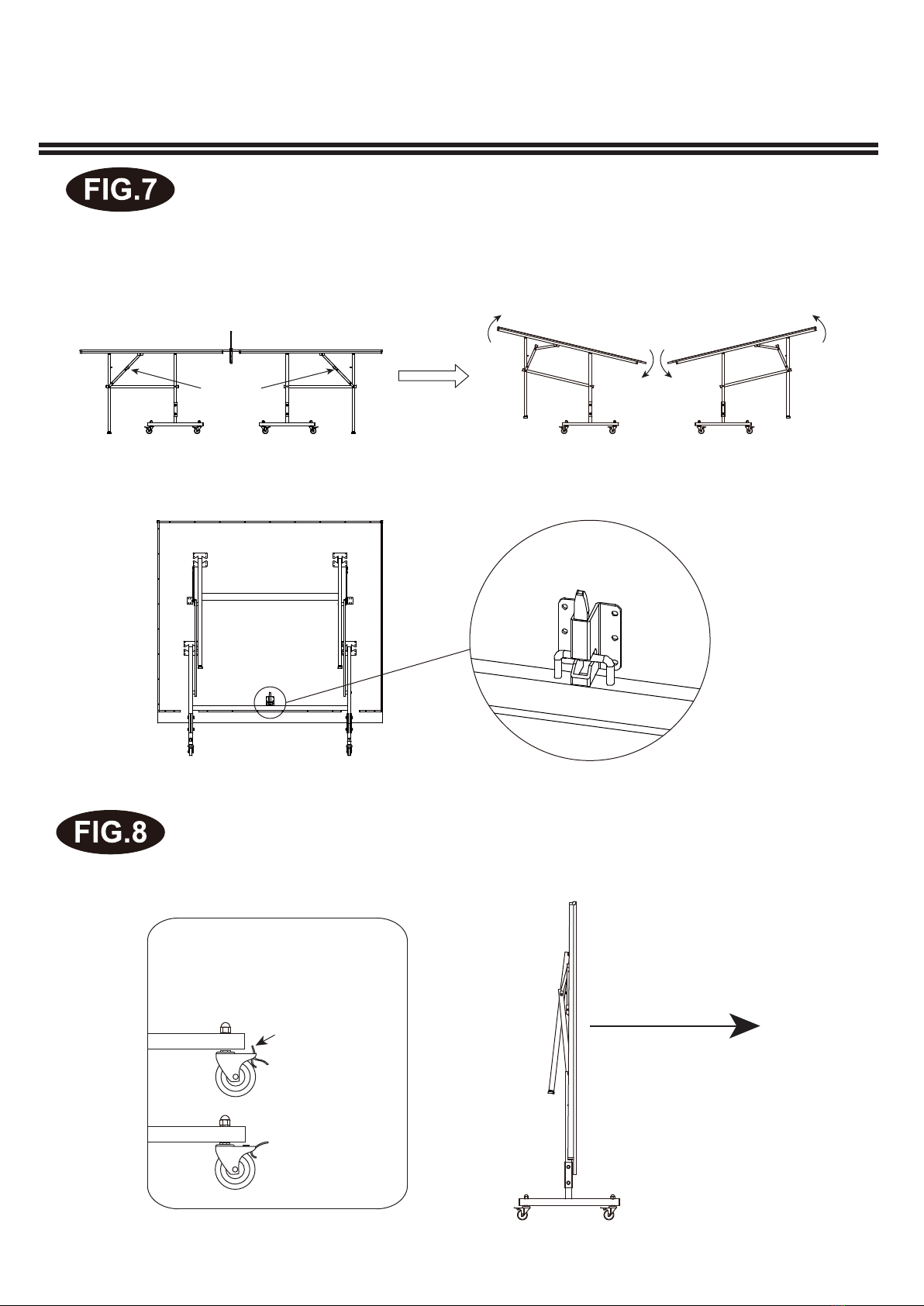 FIG.7

FIG.8