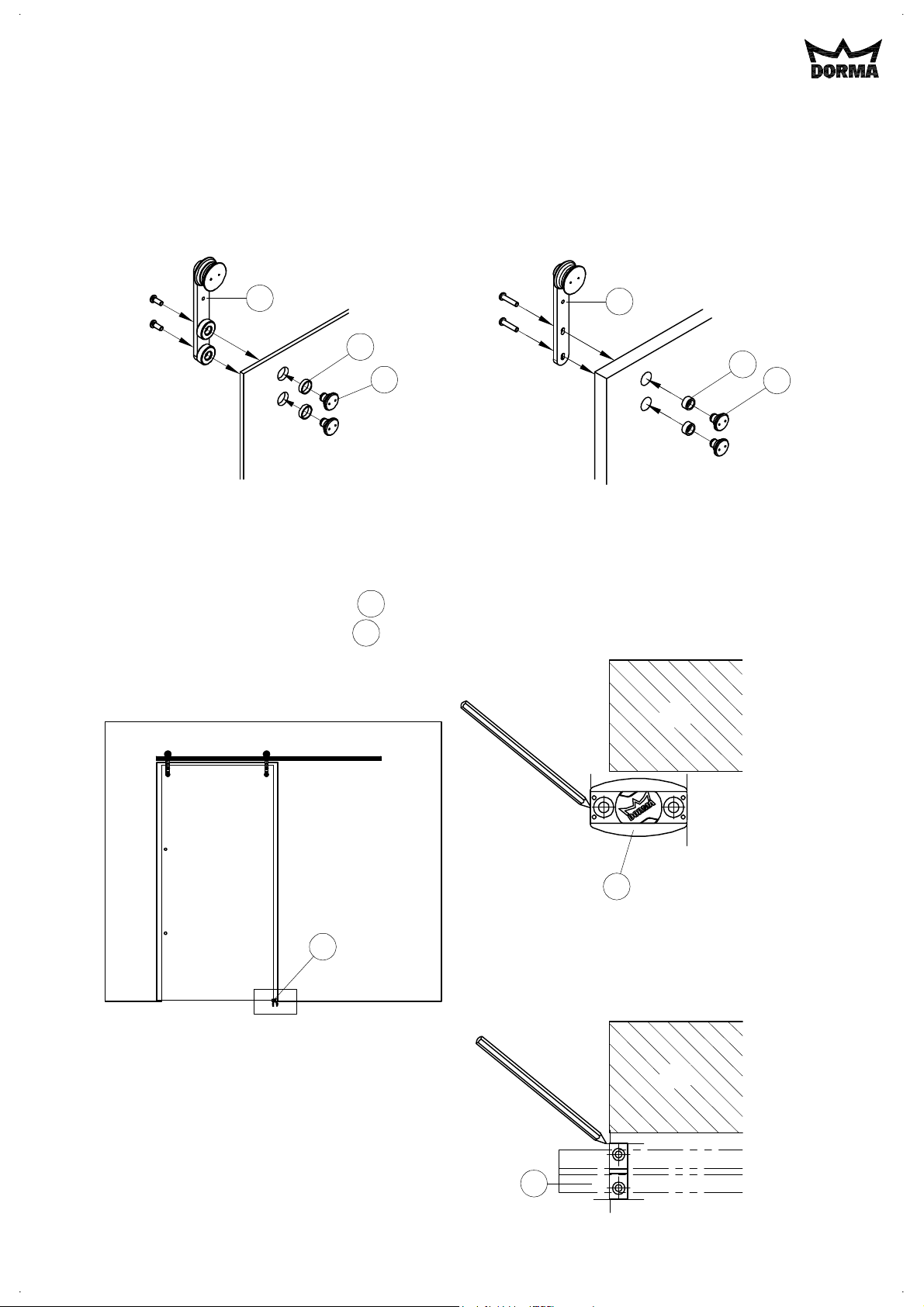 DORMA

DORMA