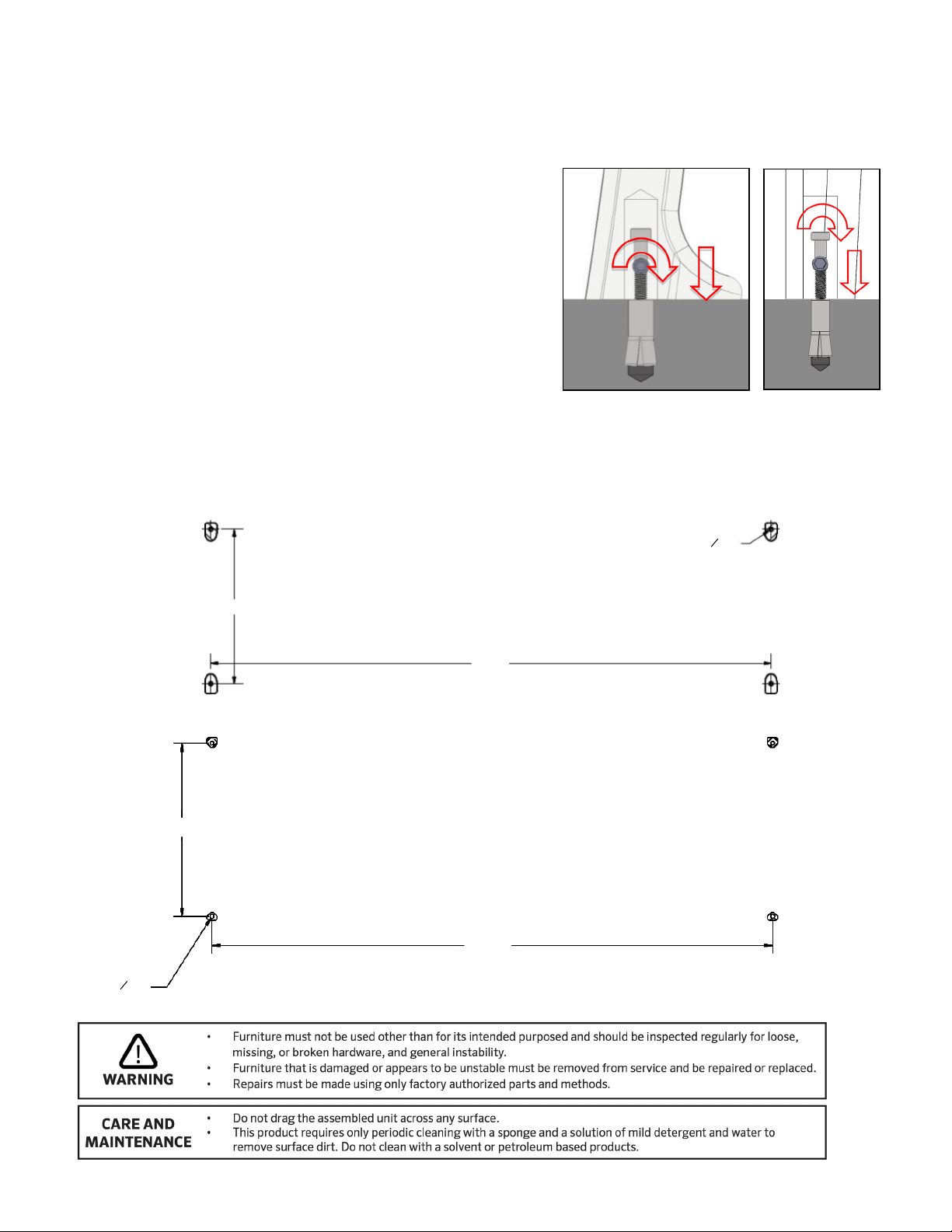 WARNING

• Furniture must not be used other than for its intended purposed and should be inspected regularly for loose, missing, or broken hardware, and general instability.
• Furniture that is damaged or appears to be unstable must be removed from service and be repaired or replaced.
• Repairs must be made using only factory authorized parts and methods.

CARE AND MAINTENANCE

• Do not drag the assembled unit across any surface.
• This product requires only periodic cleaning with a sponge and a solution of mild detergent and water to remove surface dirt. Do not clean with a solvent or petroleum based products.