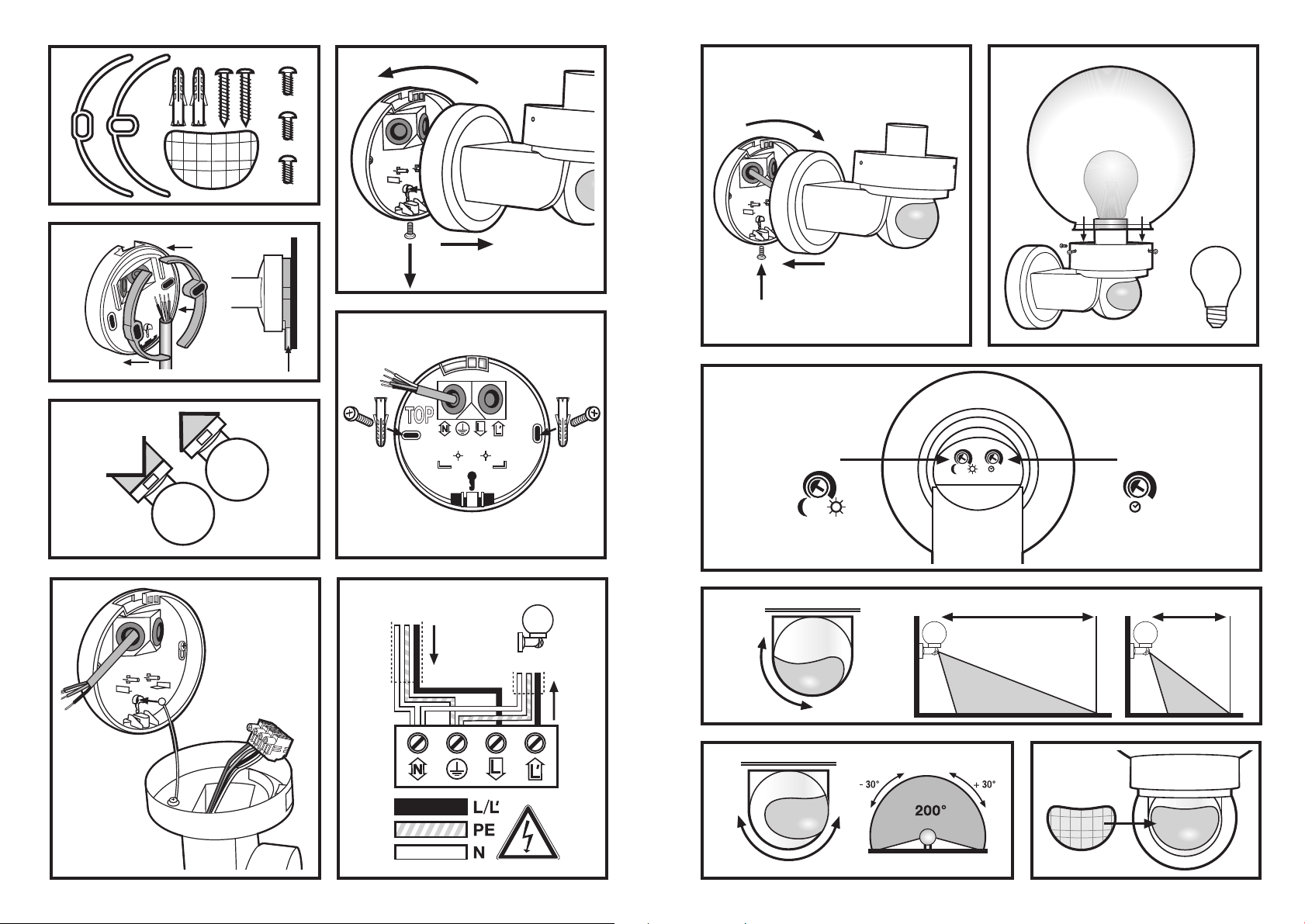 TOP

N L L'

N L L'

L/L'
PE
N

- 30°
+ 30°
200°