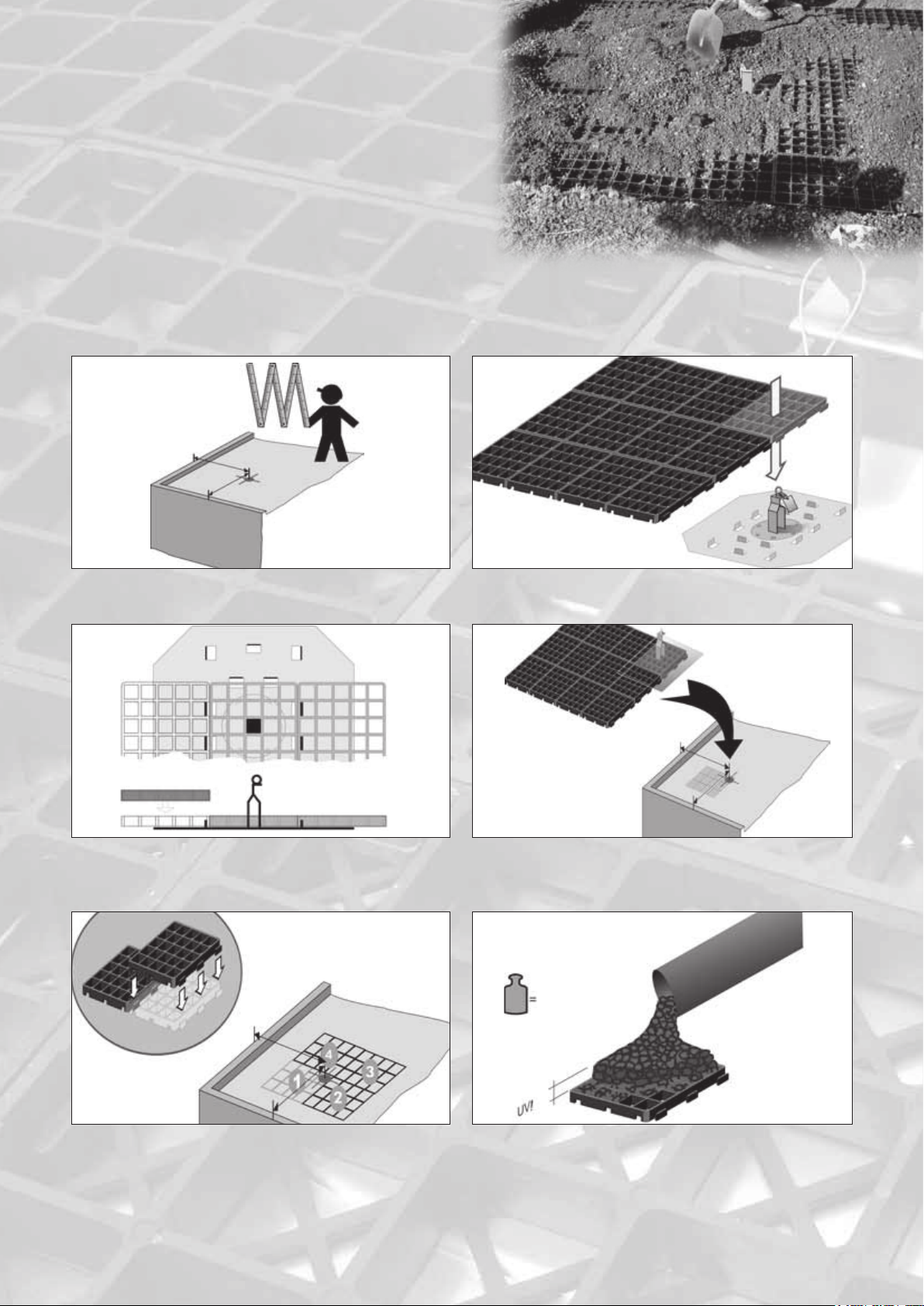 4
1
3
2

=

UV!