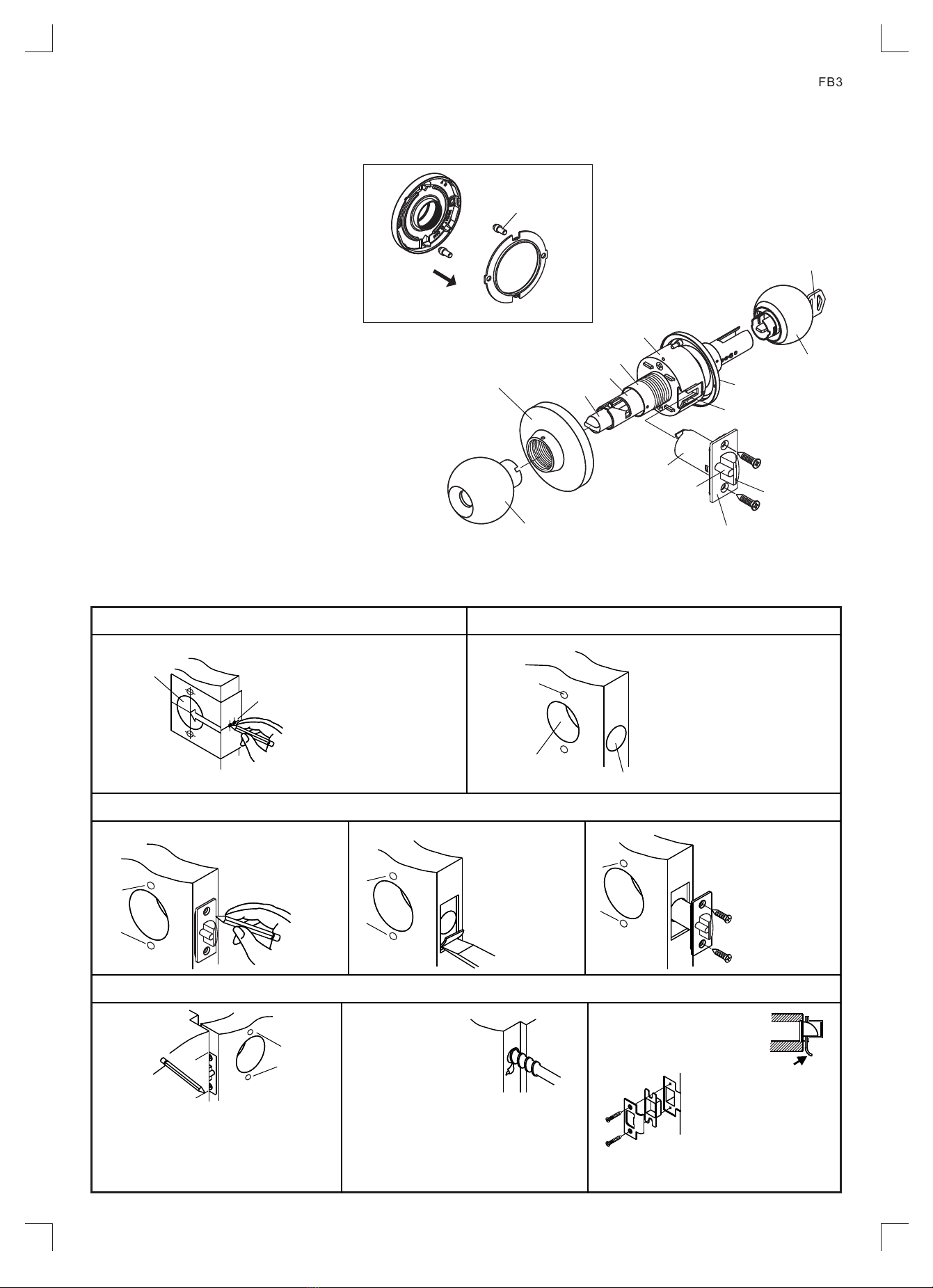 FB3