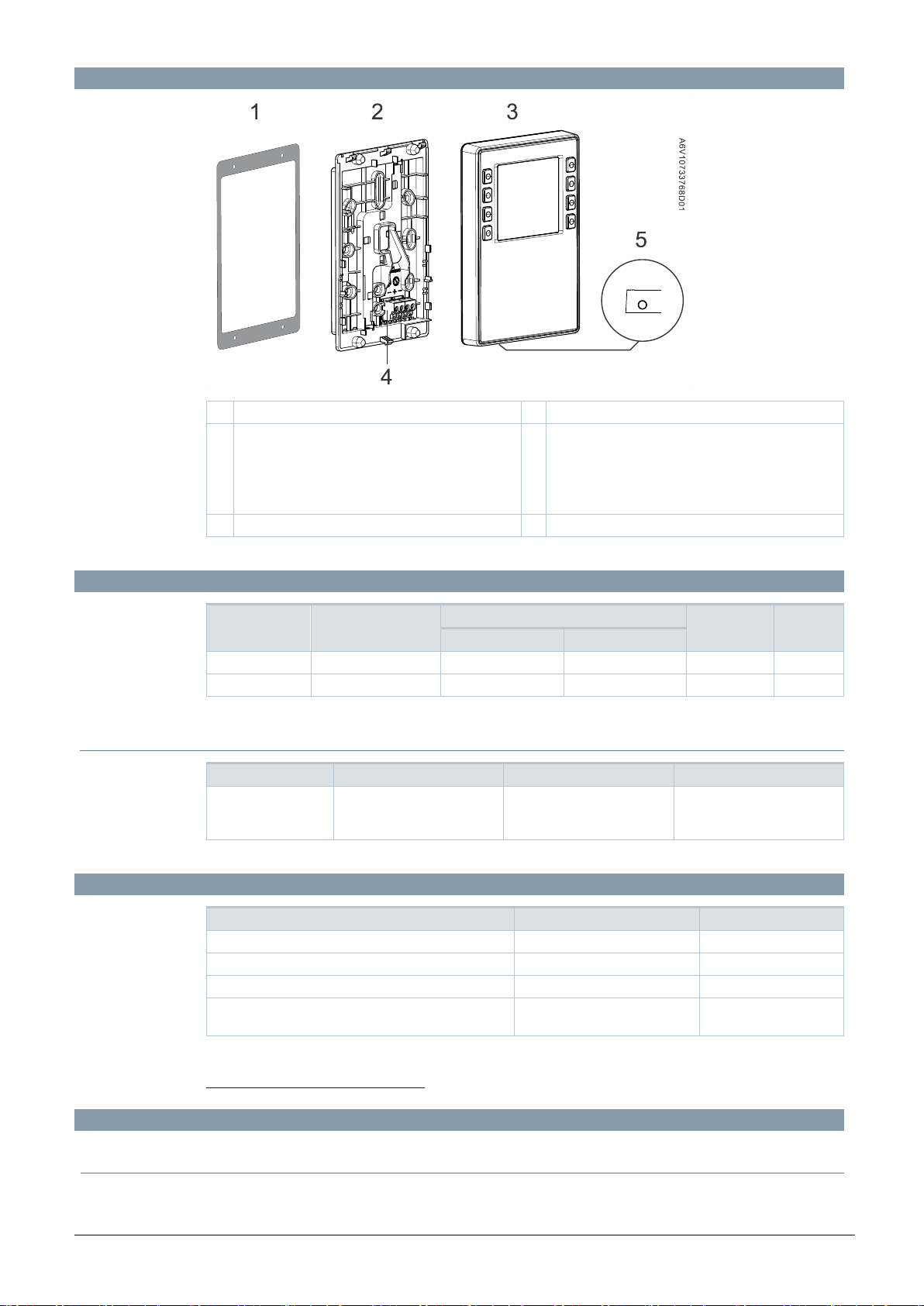 1 2 3

A6V10733768D01

5

4