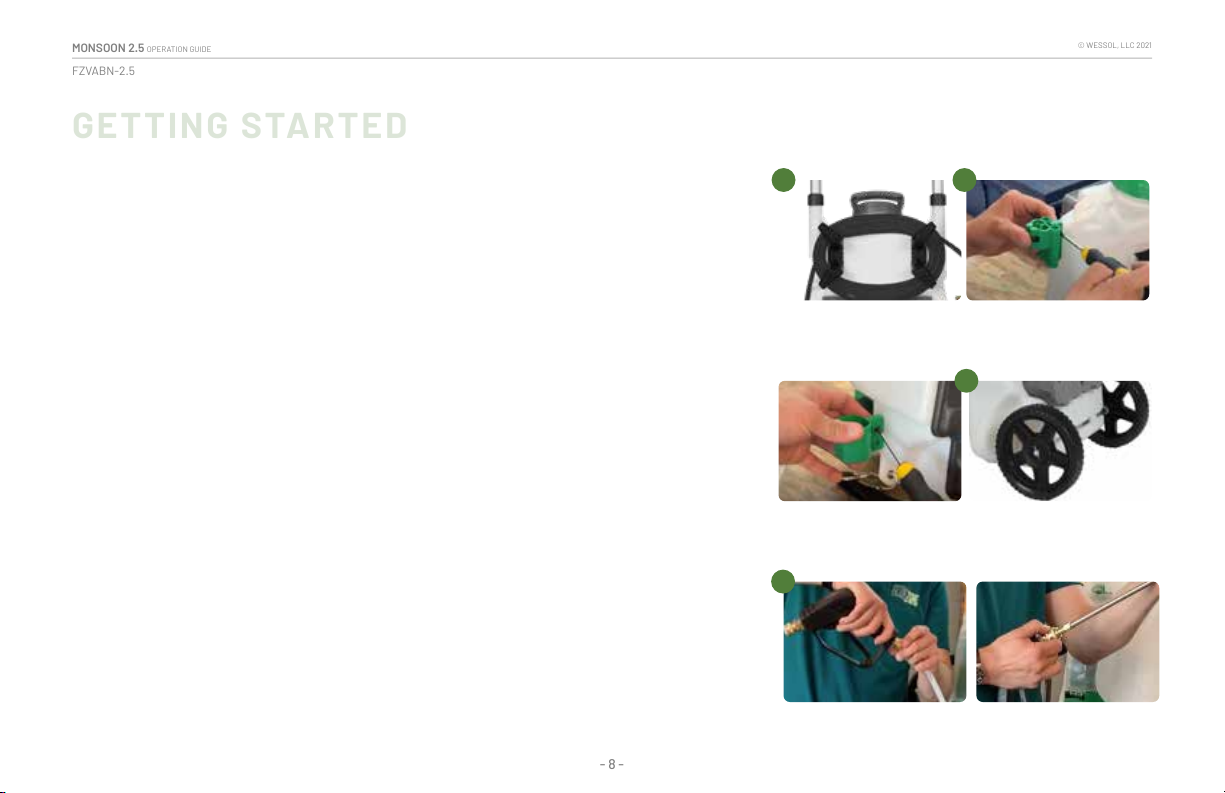 MONSOON 2.5 OPERATION GUIDE

© WESSOL, LLC 2021

FZVABN-2.5

GETTING STARTED

- 8 -