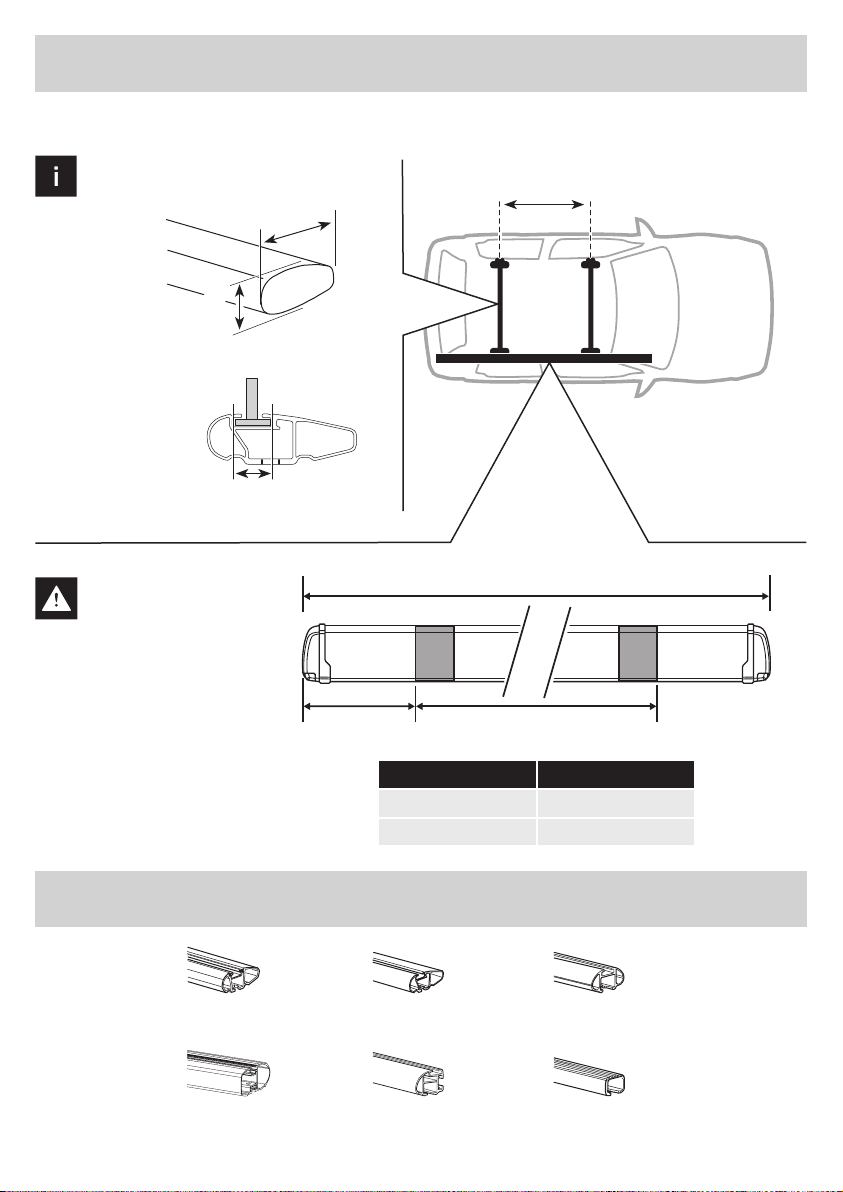 i