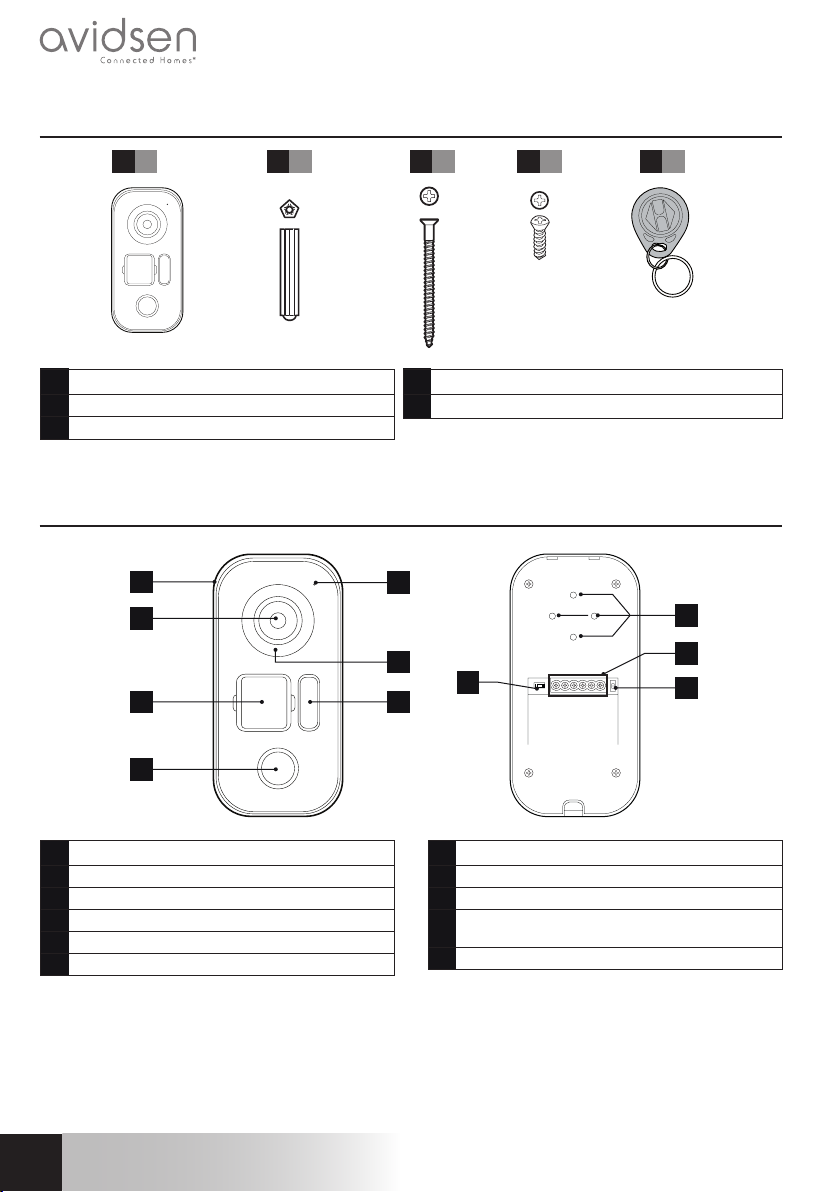 avidsen
Connected Homes®