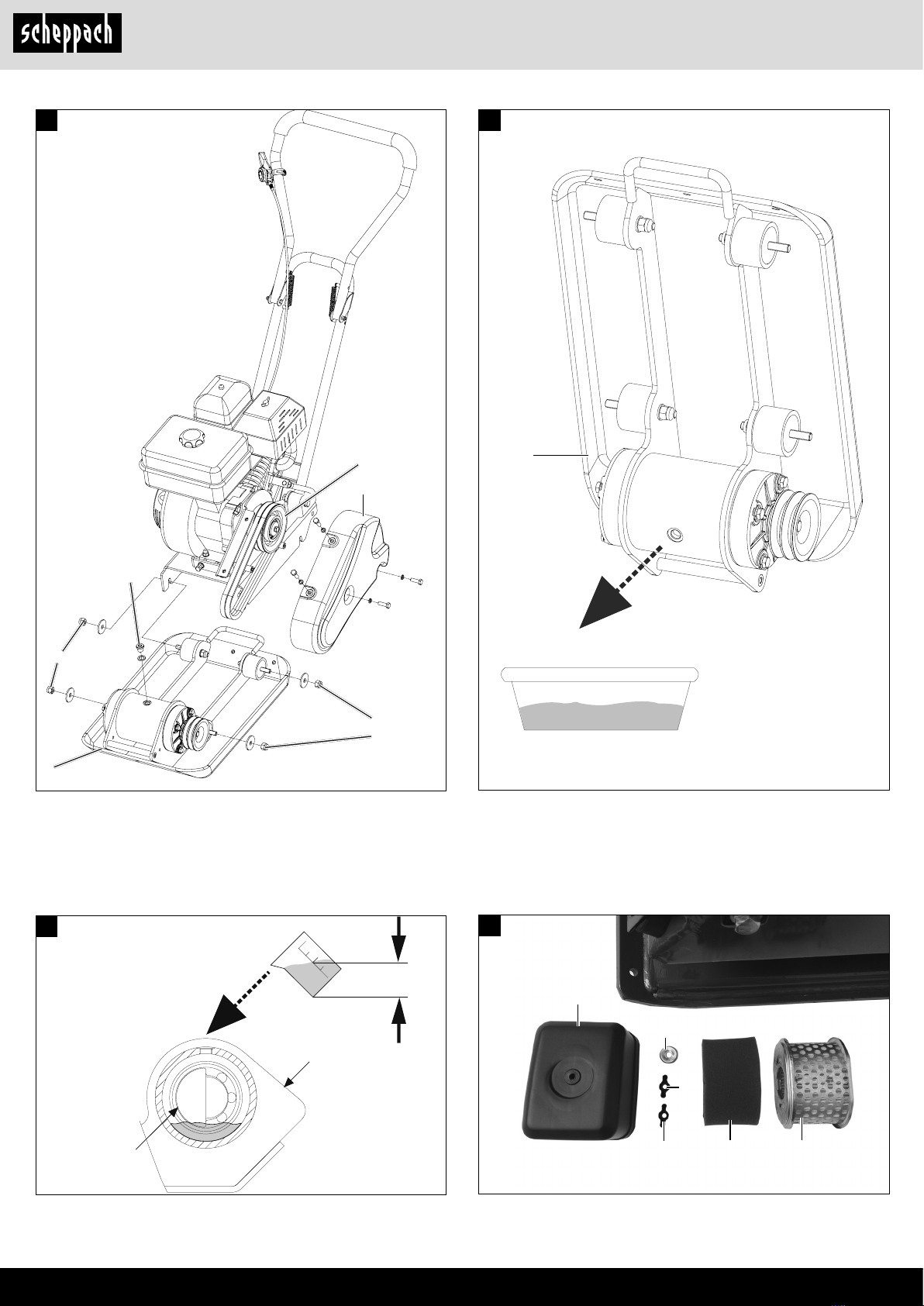 scheppach