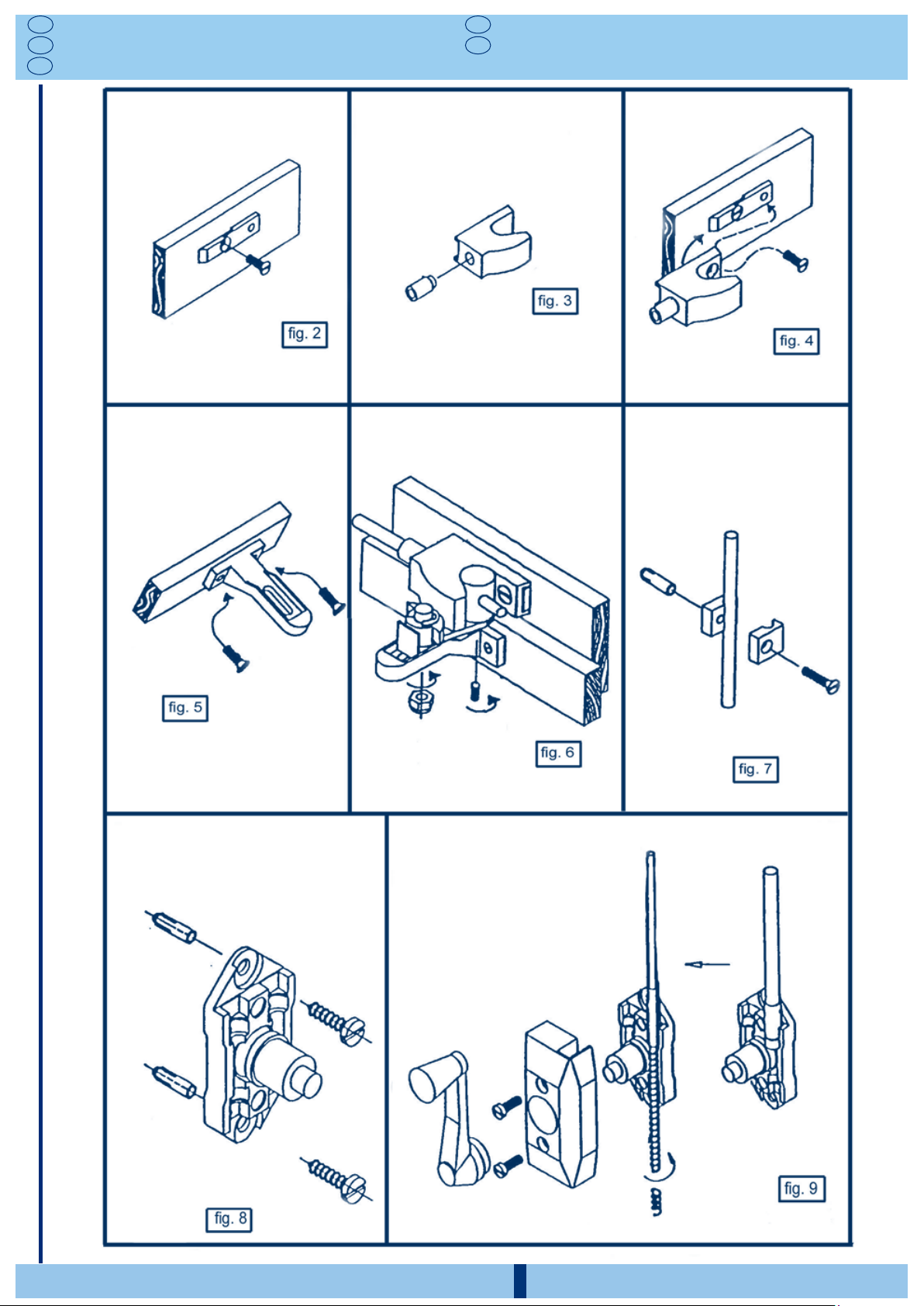 fig. 2

fig. 3

fig. 4

fig. 5

fig. 6

fig. 7

fig. 8

fig. 9