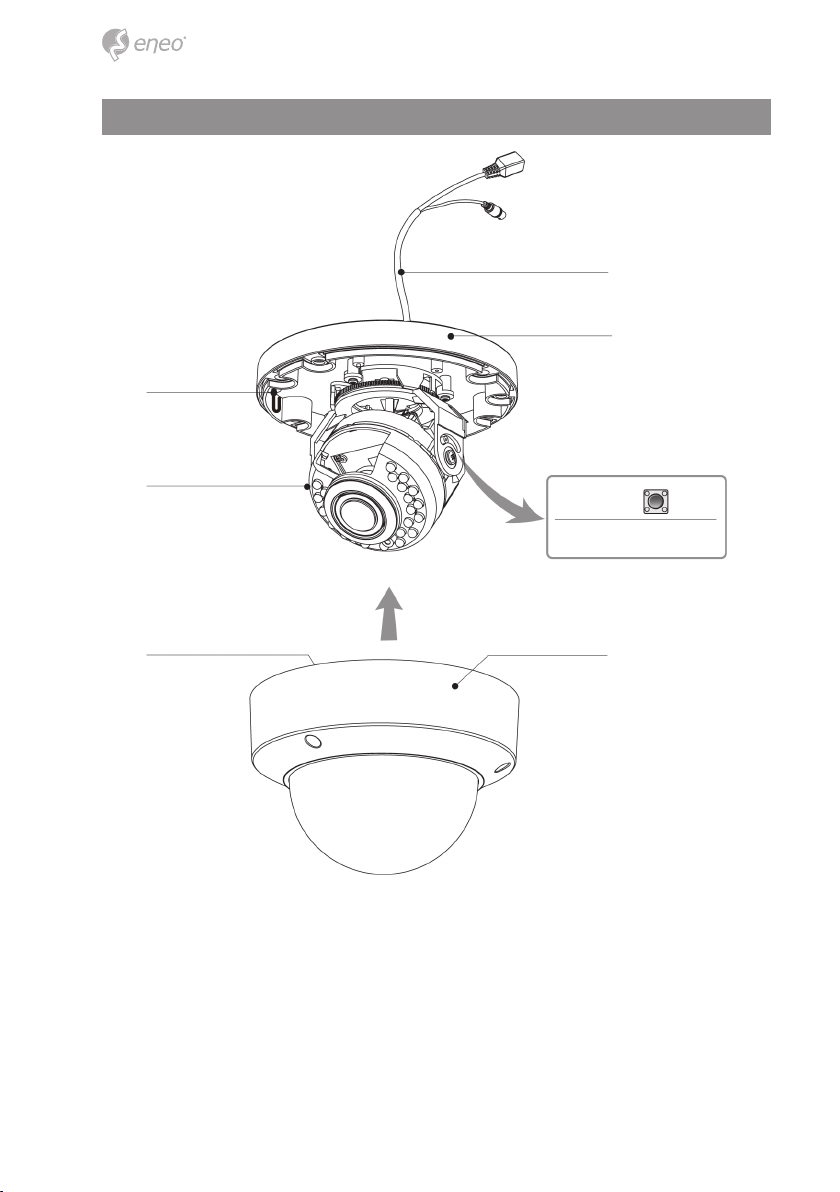 eneo