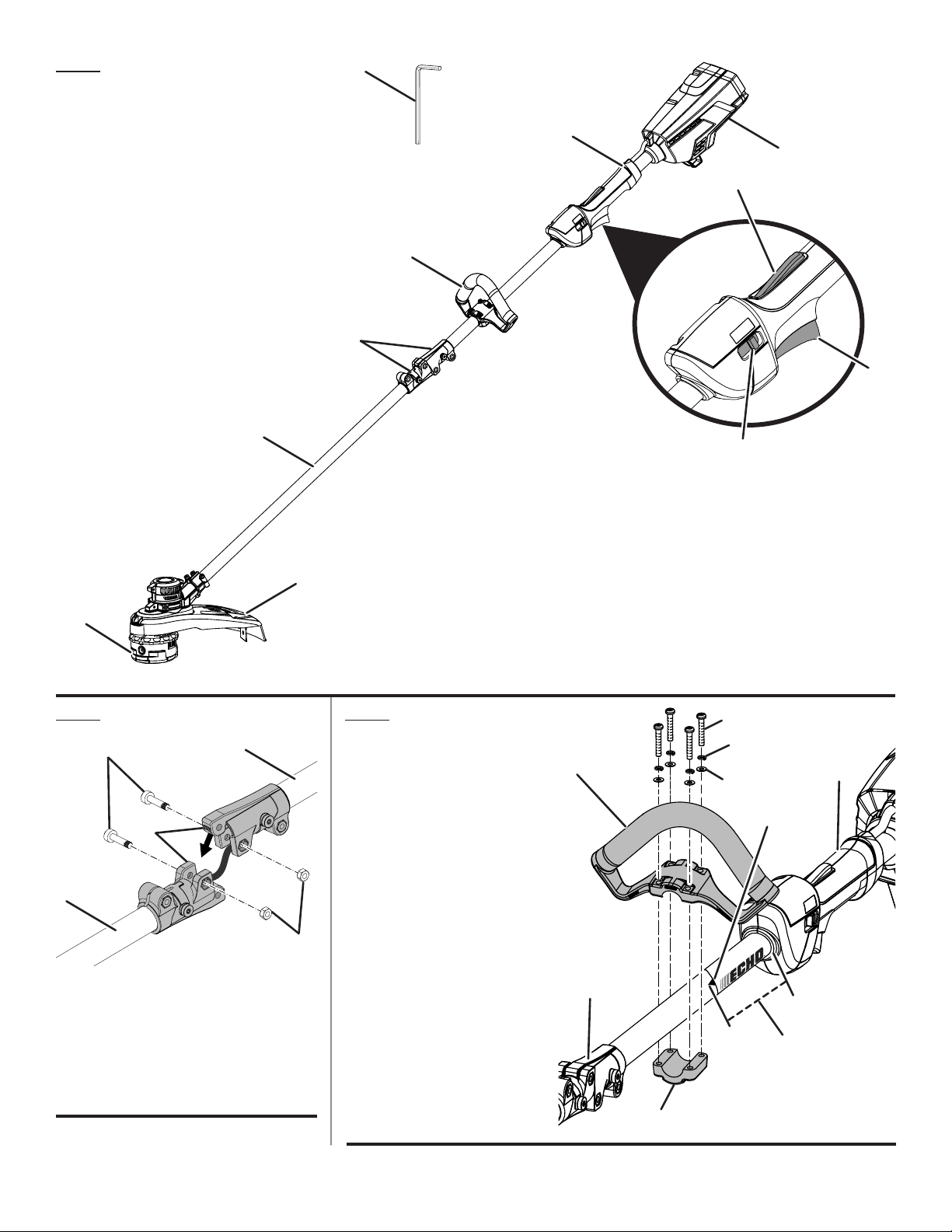 ECHO