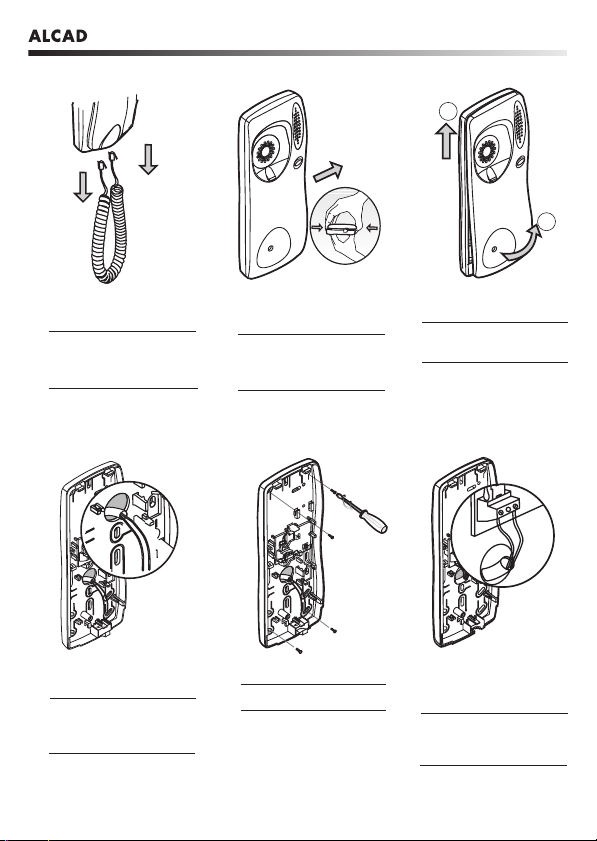 ALCAD