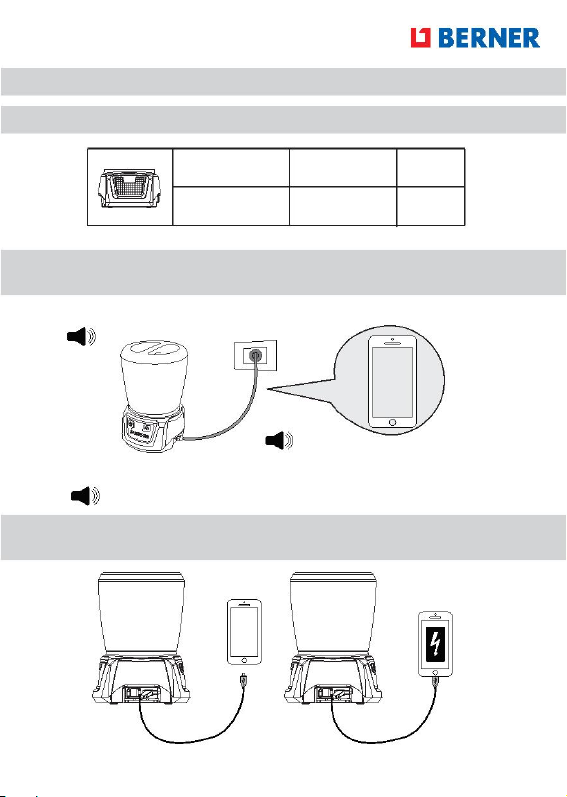 BERNER