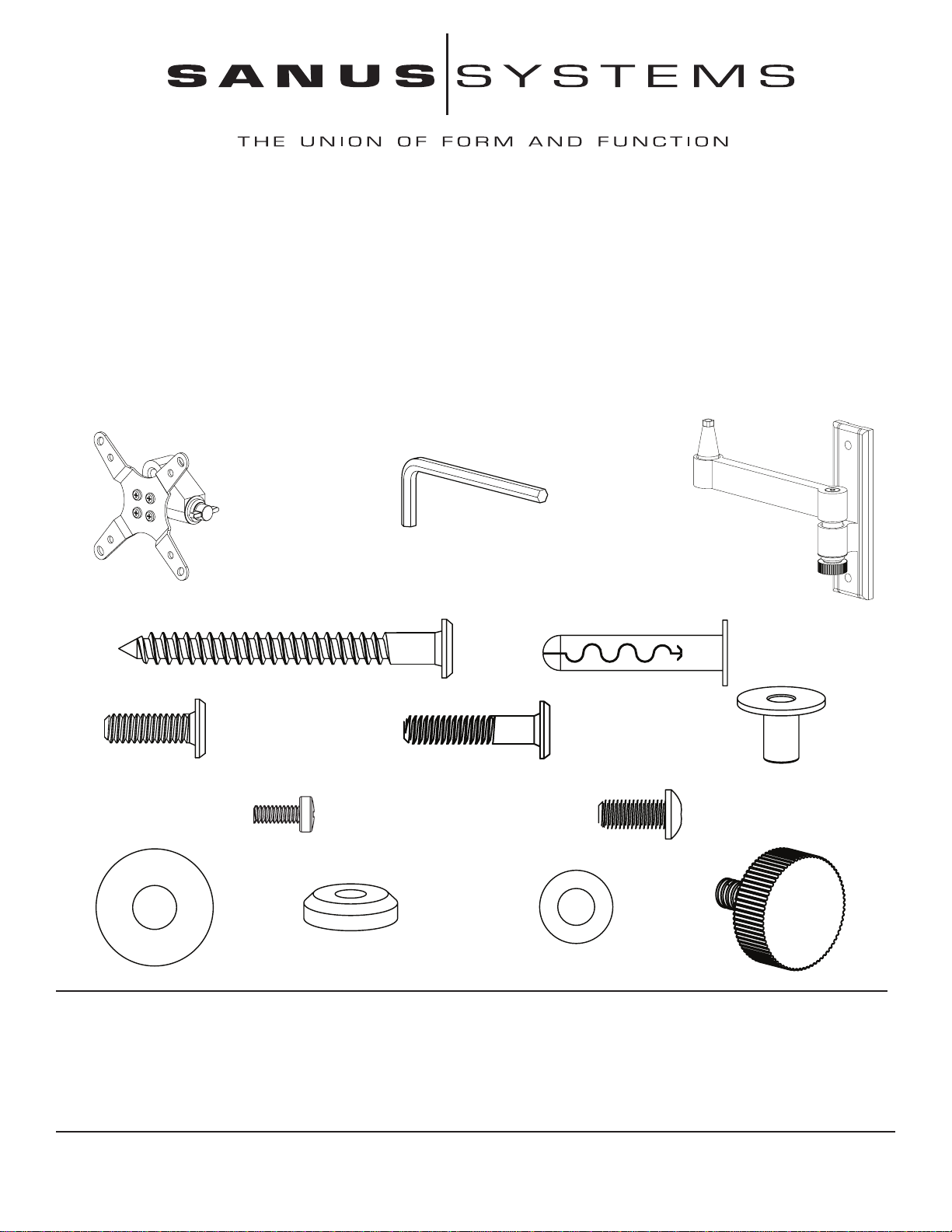 SANUS SYSTEMS

THE UNION OF FORM AND FUNCTION