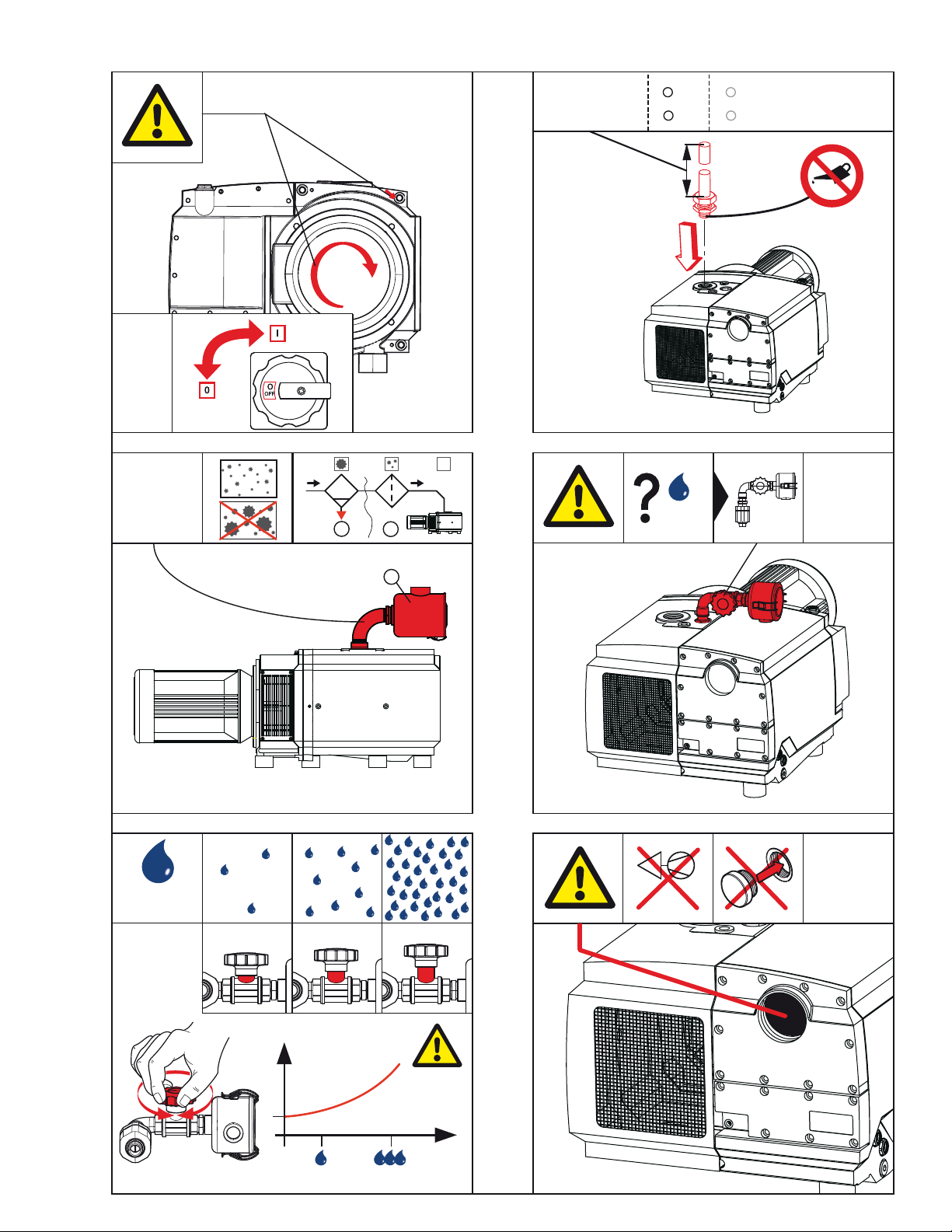 I

0

O
OFF