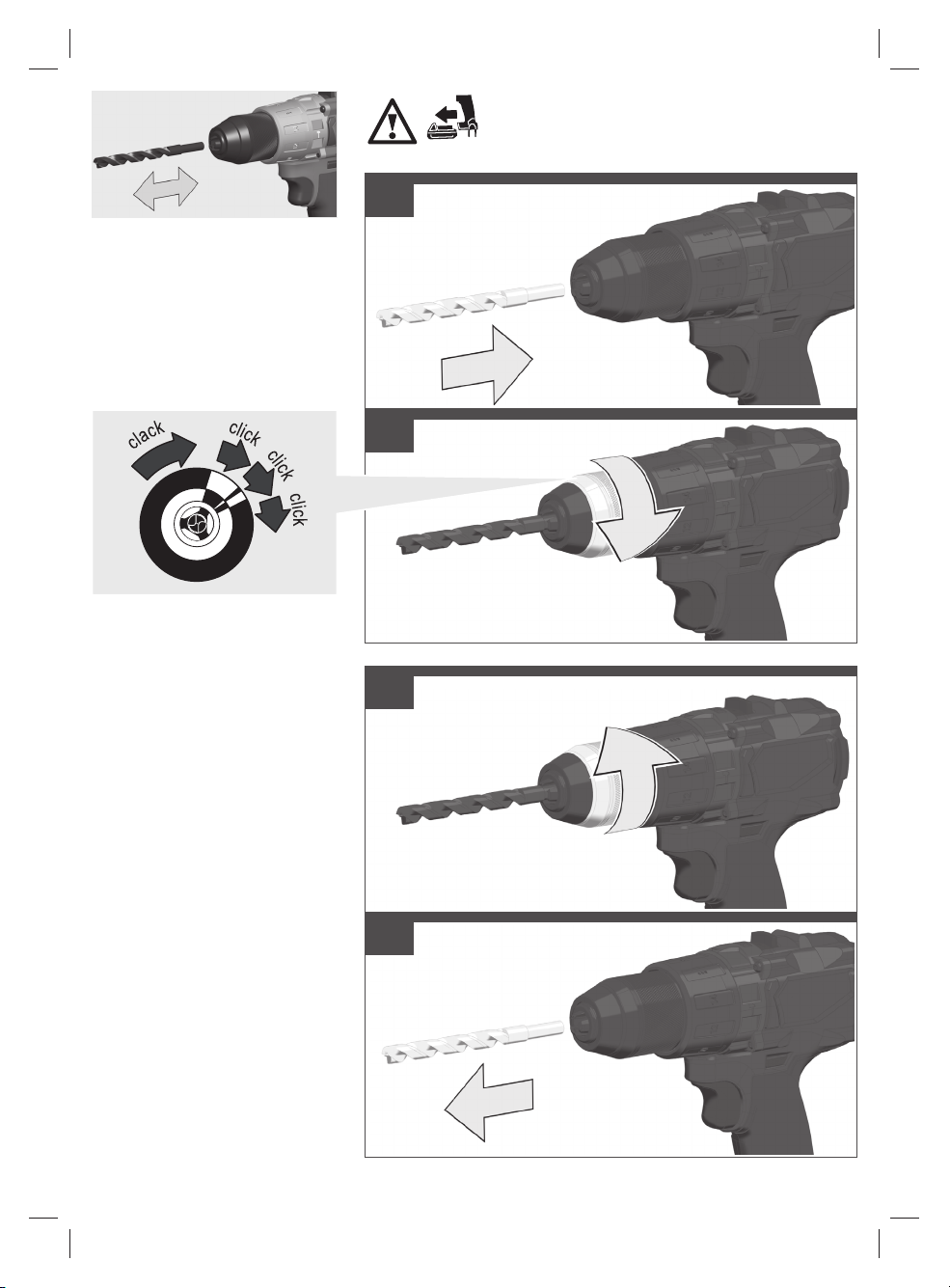 clack
click
click
click