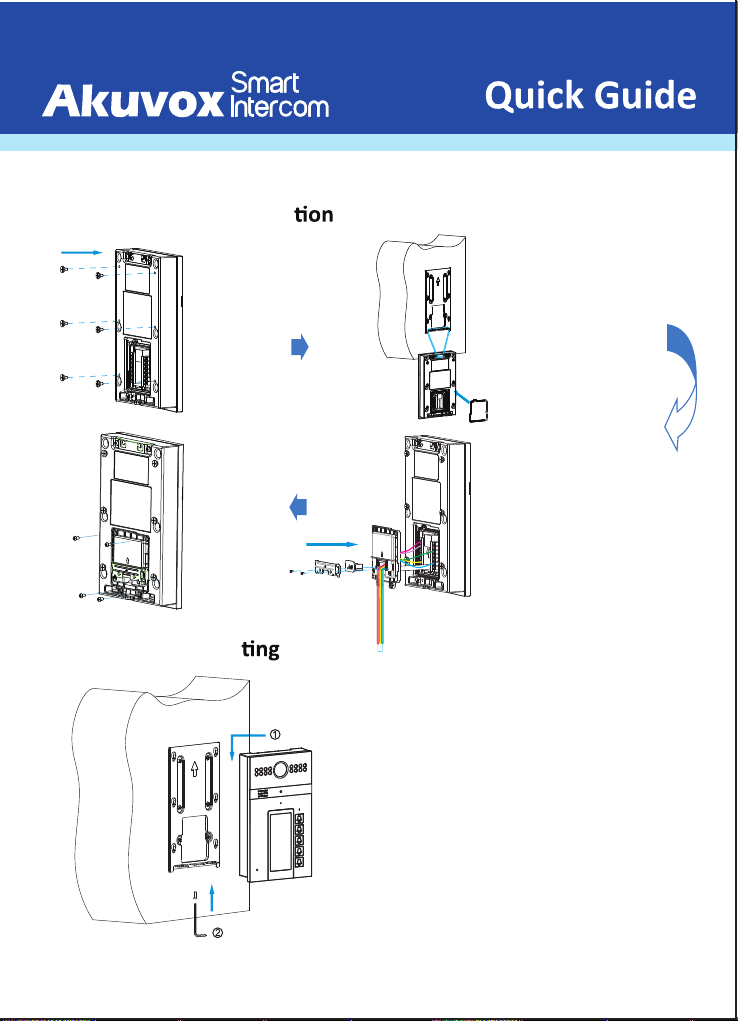 Akuvox Smart Intercom

Quick Guide

tion

ting

①

②