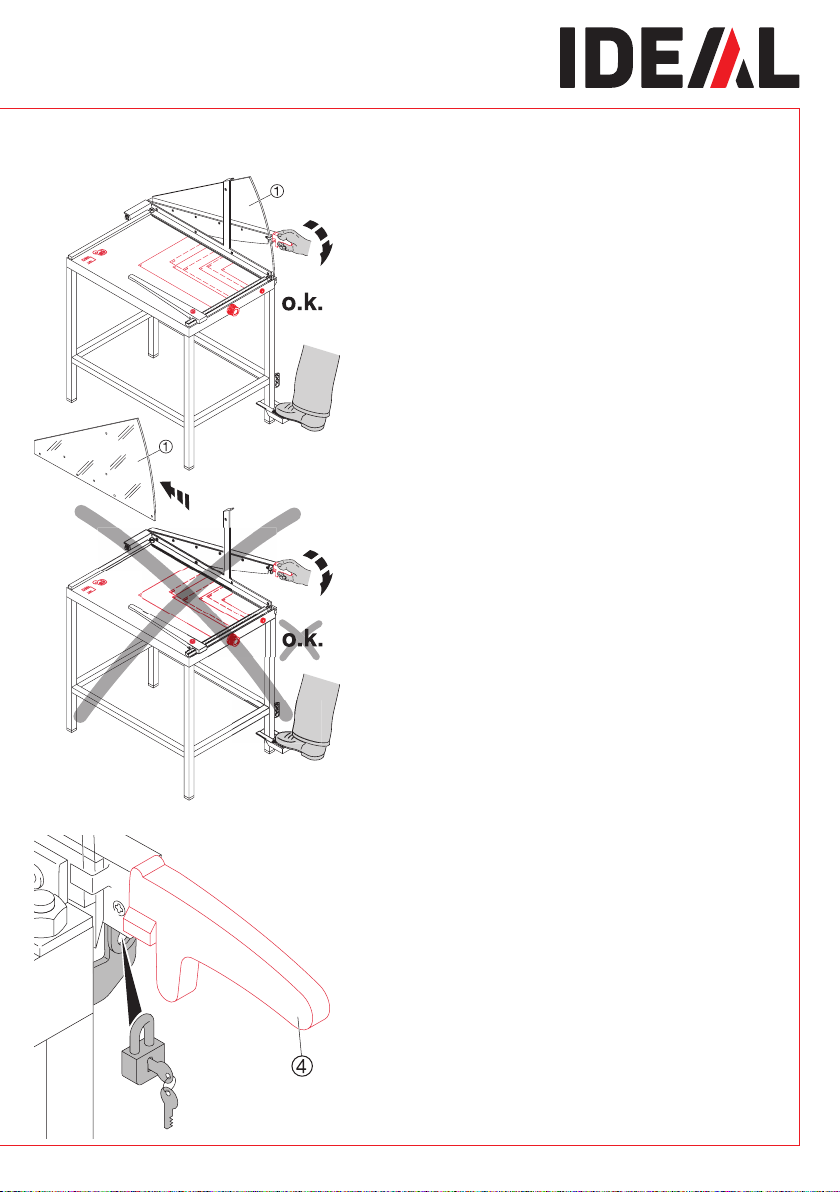 IDEAL

①

o.k.

①

o.k.

④