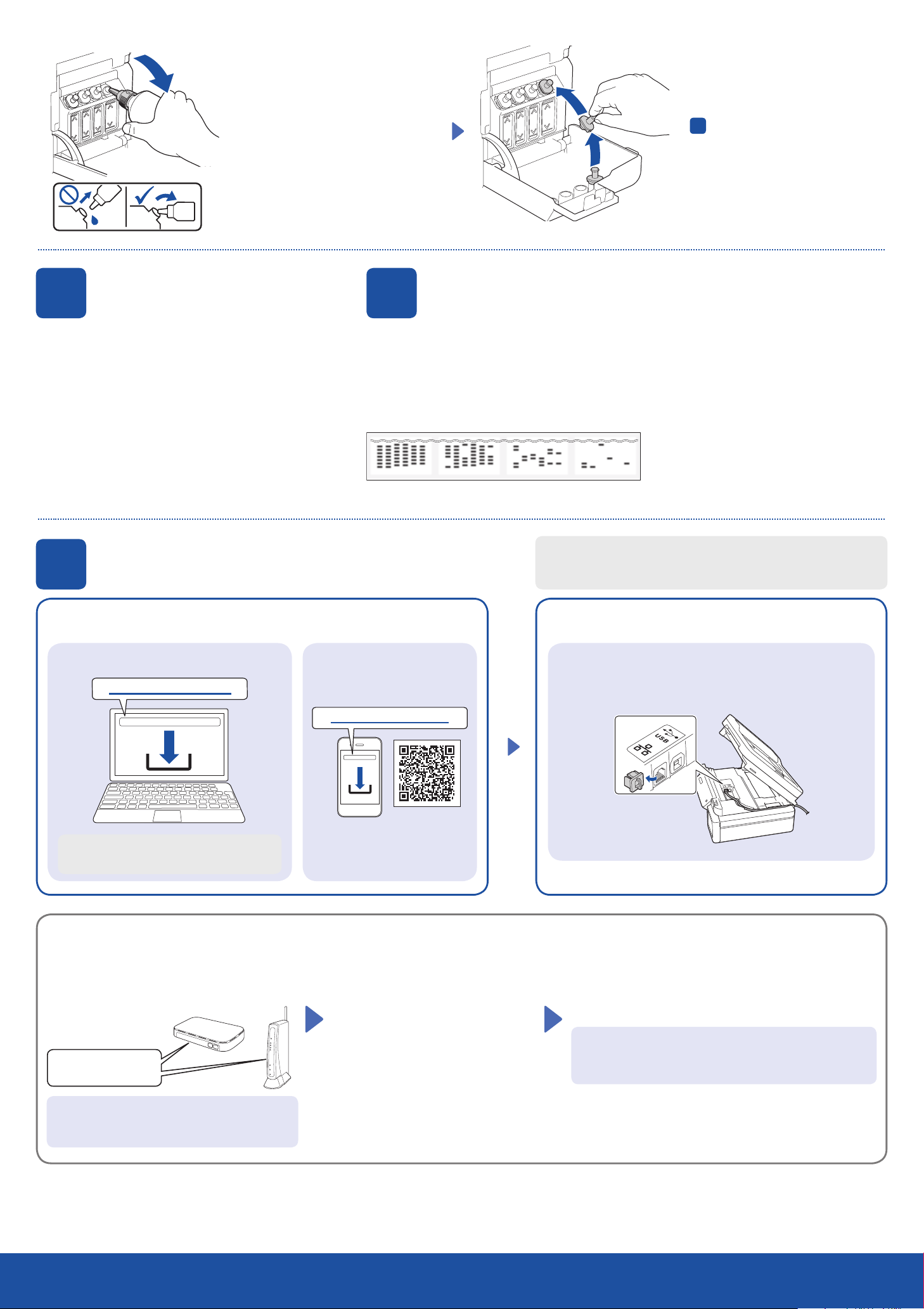 USB