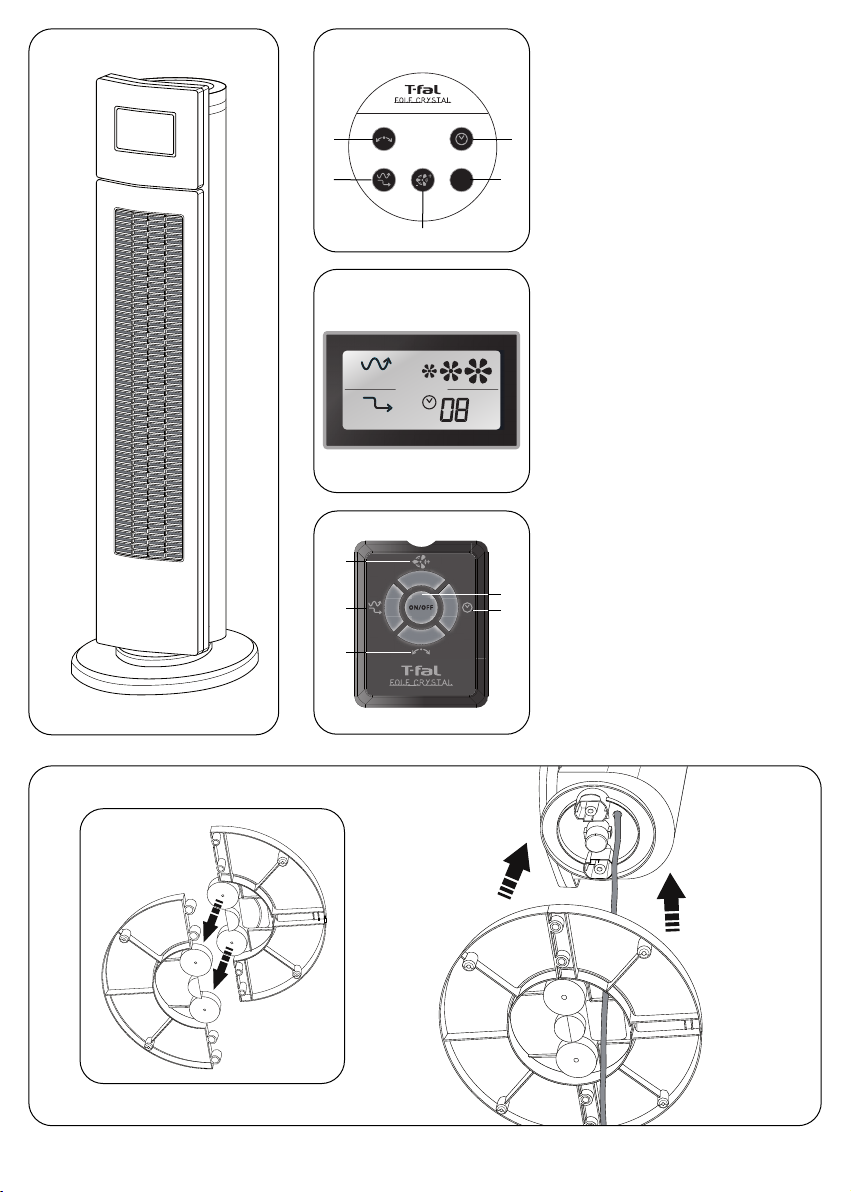 T-fal
EOLE CRYSTAL

08

ON/OFF

T-fal
EOLE CRYSTAL